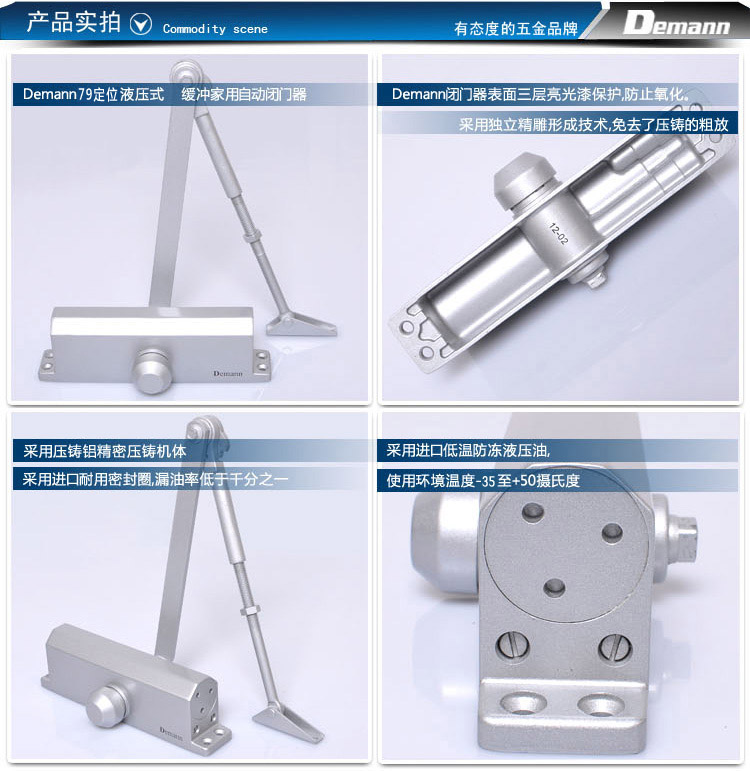 产品实拍 Commodity scene

有态度的五金品牌 Demann

Demann79定位液压式 缓冲家用自动闭门器

Demann

Demann闭门器表面三层亮光漆保护,防止氧化。

采用独立精雕形成技术,免去了压铸的粗放

12-02

采用压铸铝精密压铸机体

采用进口耐用密封圈,漏油率低于千分之一

Demann

采用进口低温防冻液压油,

使用环境温度-35至+50摄氏度