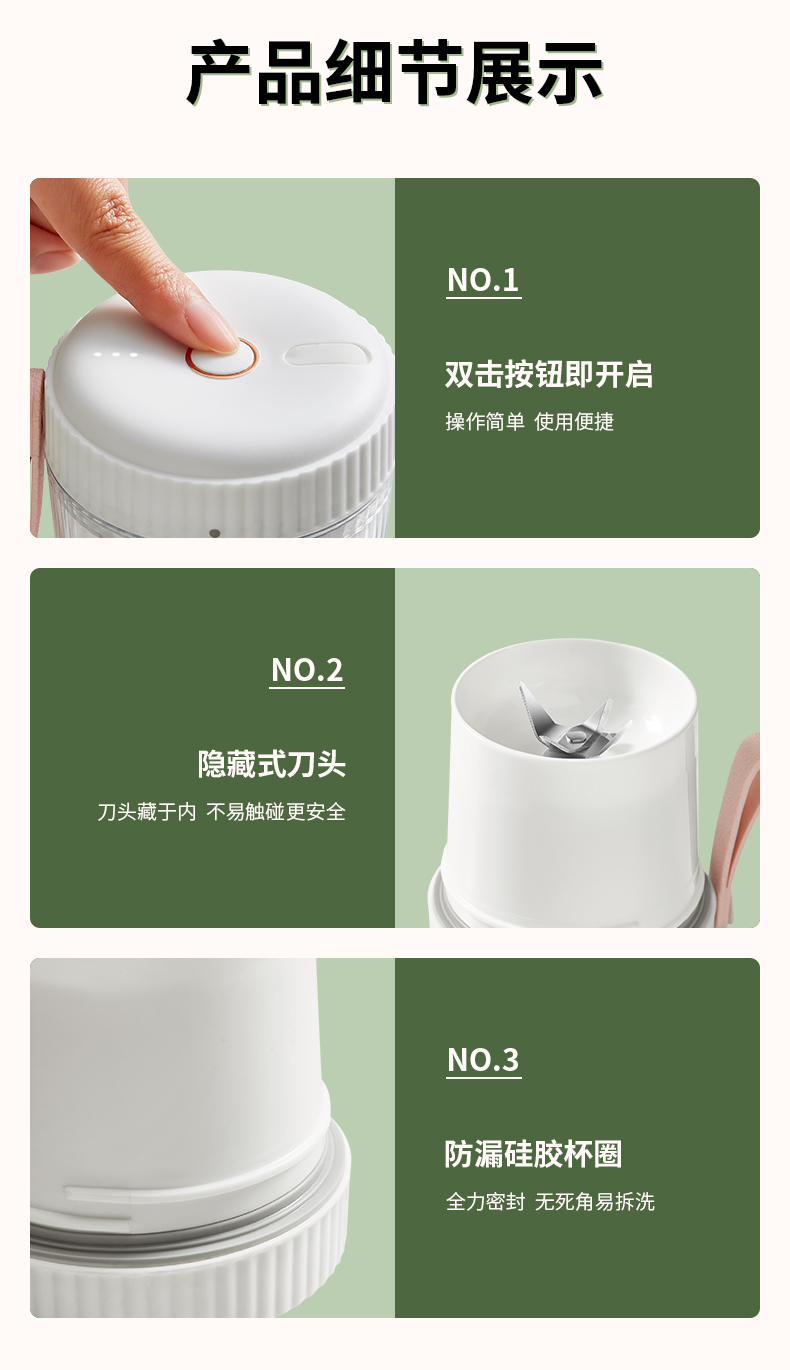 产品细节展示

NO.1

双击按钮即开启

操作简单 使用便捷

NO.2

隐藏式刀头

刀头藏于内 不易触碰更安全

NO.3

防漏硅胶杯圈

全力密封 无死角易拆洗