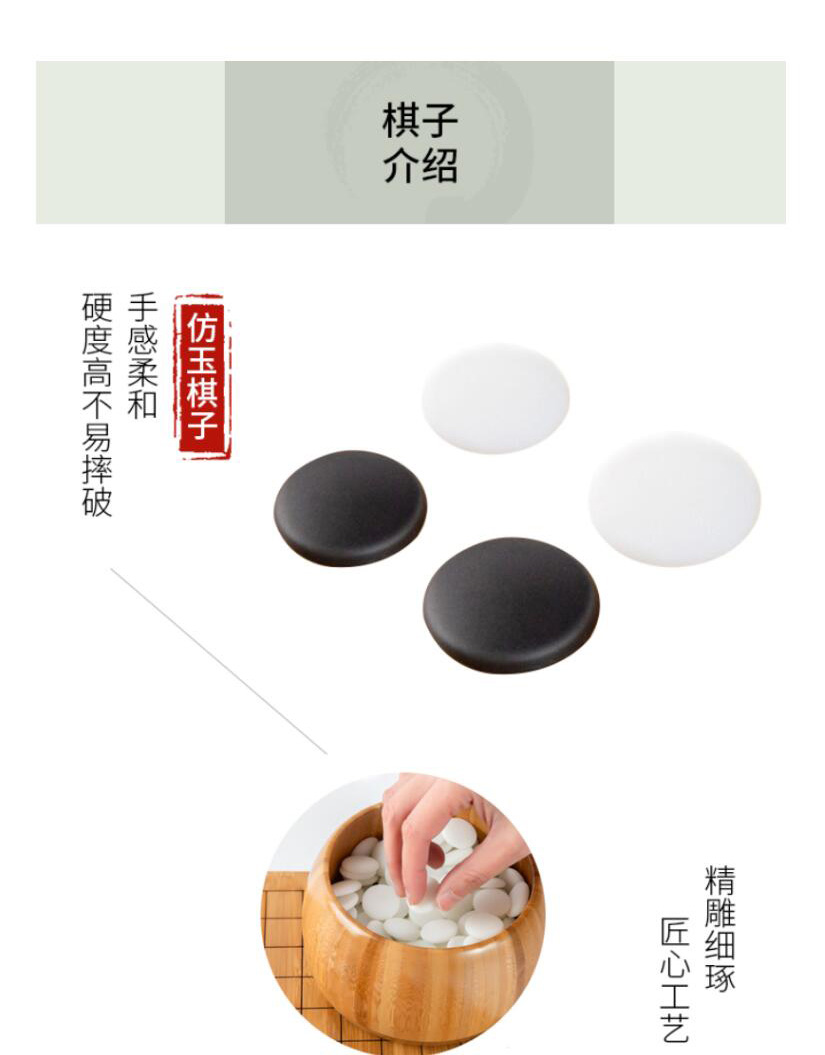 棋子
介绍

仿玉棋子

手感柔和
硬度高不易摔破

精雕细琢
匠心工艺