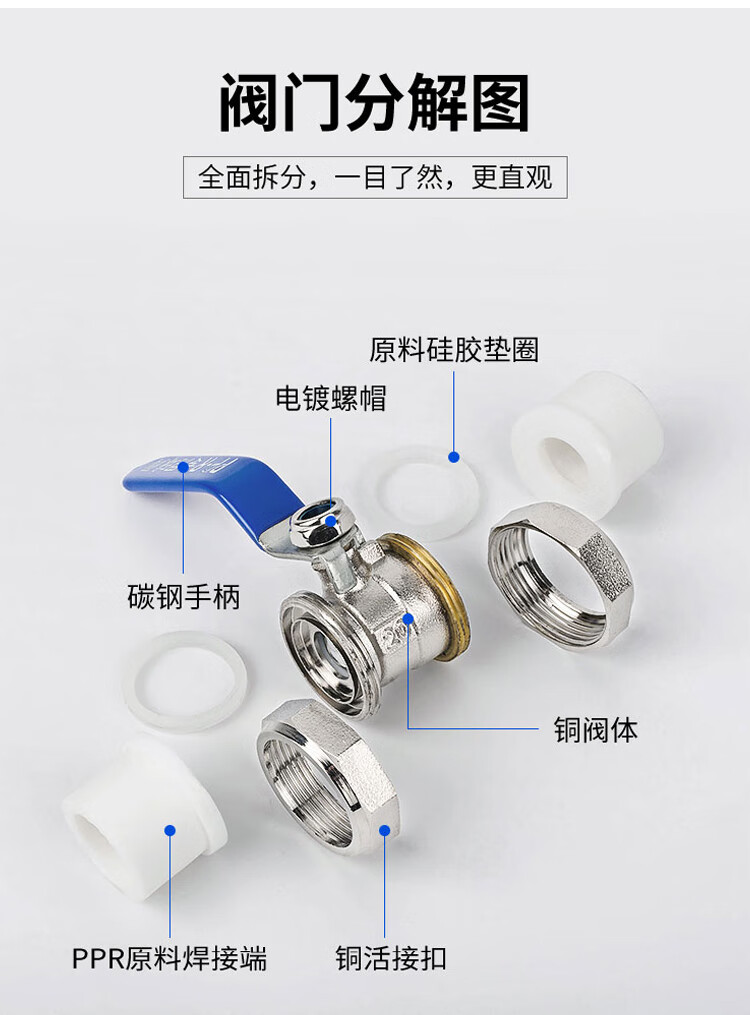 阀门分解图

全面拆分，一目了然，更直观

原料硅胶垫圈

电镀螺帽

碳钢手柄

铜阀体

PPR原料焊接端

铜活接扣