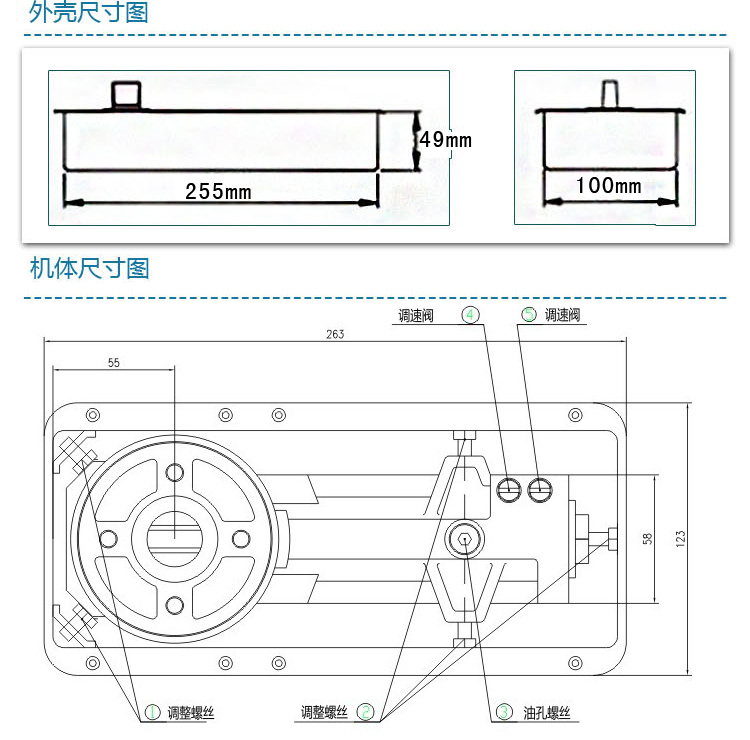 外壳尺寸图

49mm

255mm

100mm

机体尺寸图

调速阀 ④ ⑤ 调速阀

263

55

58

123

① 调整螺丝

调整螺丝 ②

③ 油孔螺丝