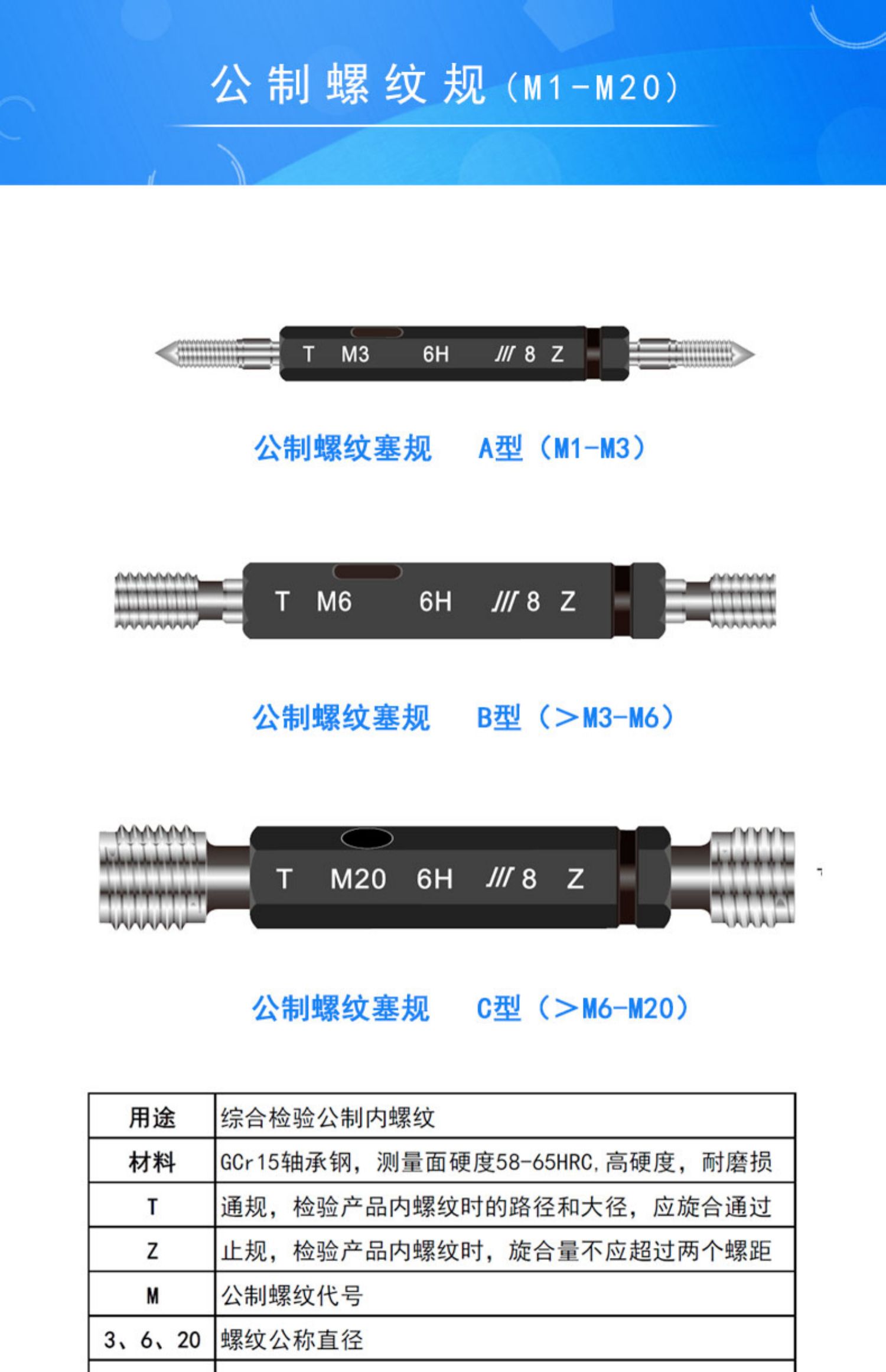 公制螺纹规（M1-M20）

T M3 6H /// 8 Z

公制螺纹塞规 A型（M1-M3）

T M6 6H /// 8 Z

公制螺纹塞规 B型（>M3-M6）

T M20 6H /// 8 Z

公制螺纹塞规 C型（>M6-M20）

| 用途 | 综合检验公制内螺纹 |
|---|---|
| 材料 | GCr15轴承钢，测量面硬度58-65HRC,高硬度，耐磨损 |
| T | 通规，检验产品内螺纹时的路径和大径，应旋合通过 |
| Z | 止规，检验产品内螺纹时，旋合量不应超过两个螺距 |
| M | 公制螺纹代号 |
| 3、6、20 | 螺纹公称直径 |