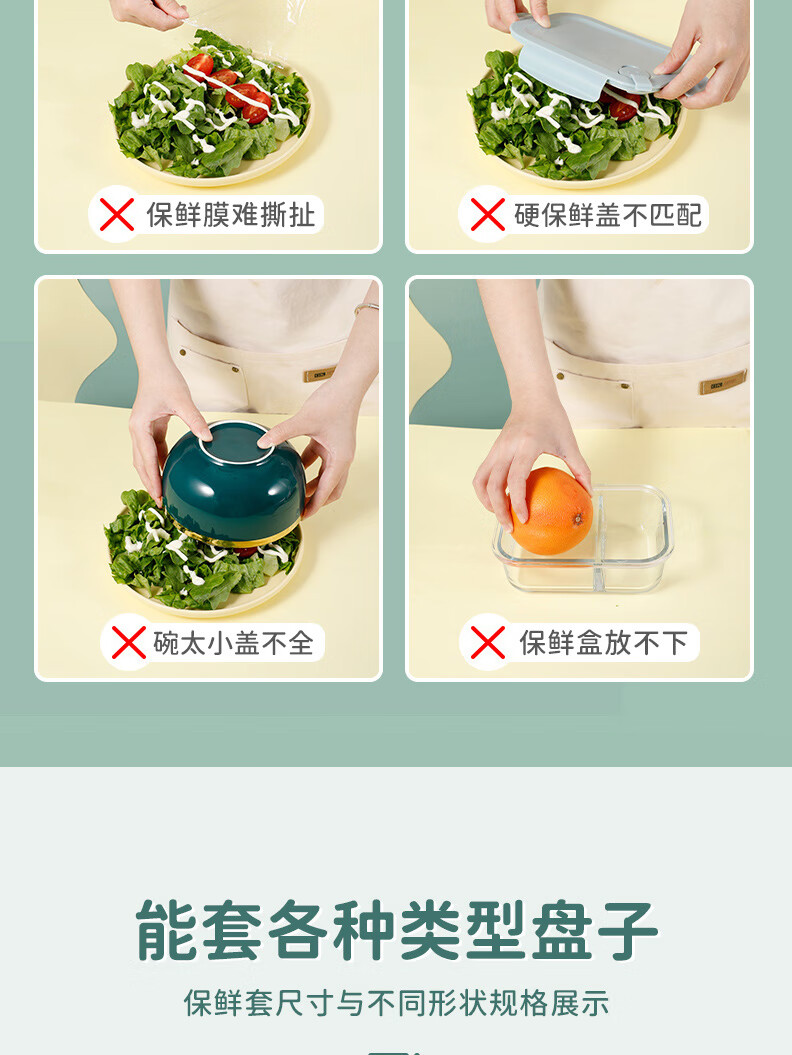 保鲜膜难撕扯

硬保鲜盖不匹配

碗太小盖不全

保鲜盒放不下

能套各种类型盘子

保鲜套尺寸与不同形状规格展示