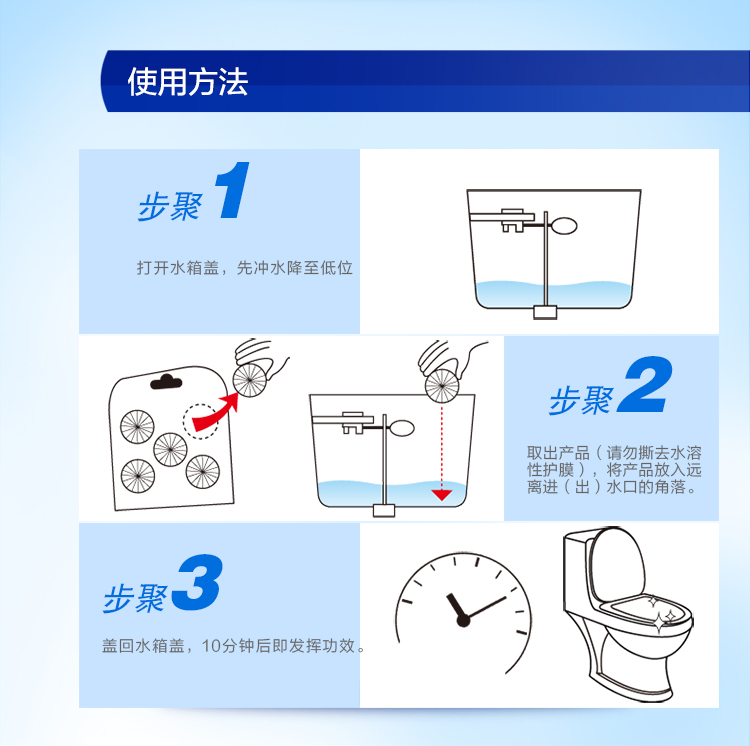 使用方法

步聚 1

打开水箱盖，先冲水降至低位

步聚 2

取出产品（请勿撕去水溶性护膜），将产品放入远离进（出）水口的角落。

步聚 3

盖回水箱盖，10分钟后即发挥功效。