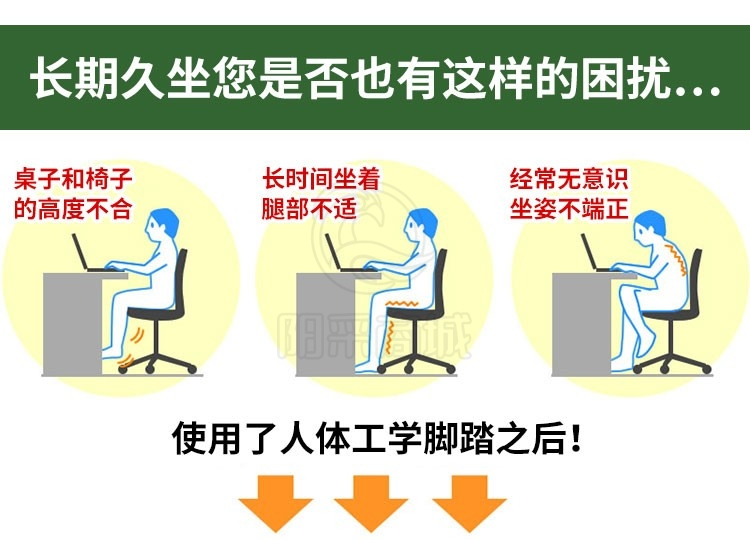 长期久坐您是否也有这样的困扰...

桌子和椅子的高度不合

长时间坐着腿部不适

经常无意识坐姿不端正

阳采商城

使用了人体工学脚踏之后!