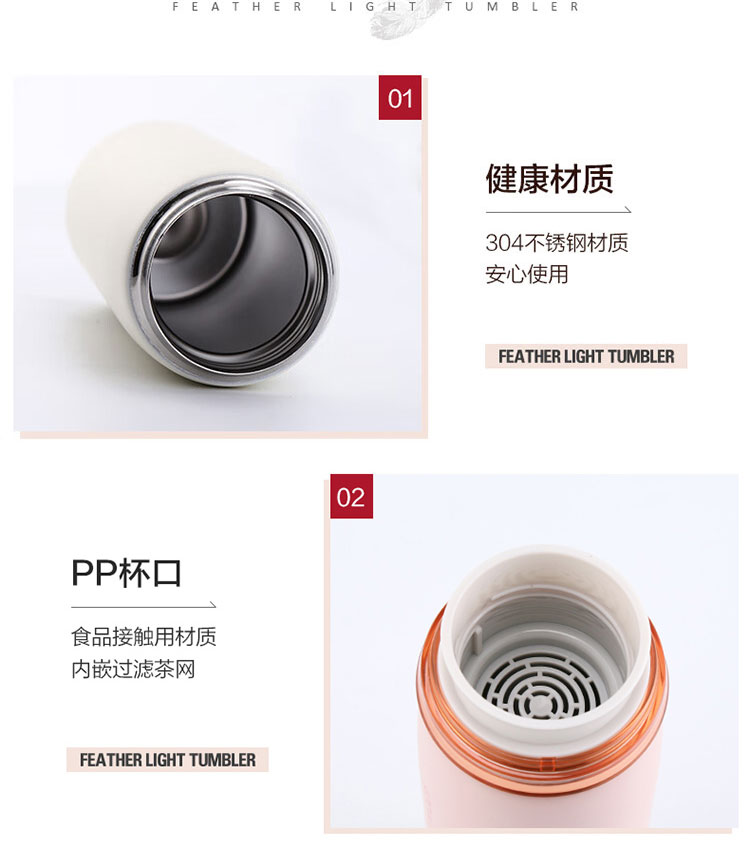 FEATHER LIGHT TUMBLER

01

健康材质

304不锈钢材质
安心使用

FEATHER LIGHT TUMBLER

02

PP杯口

食品接触用材质
内嵌过滤茶网

FEATHER LIGHT TUMBLER