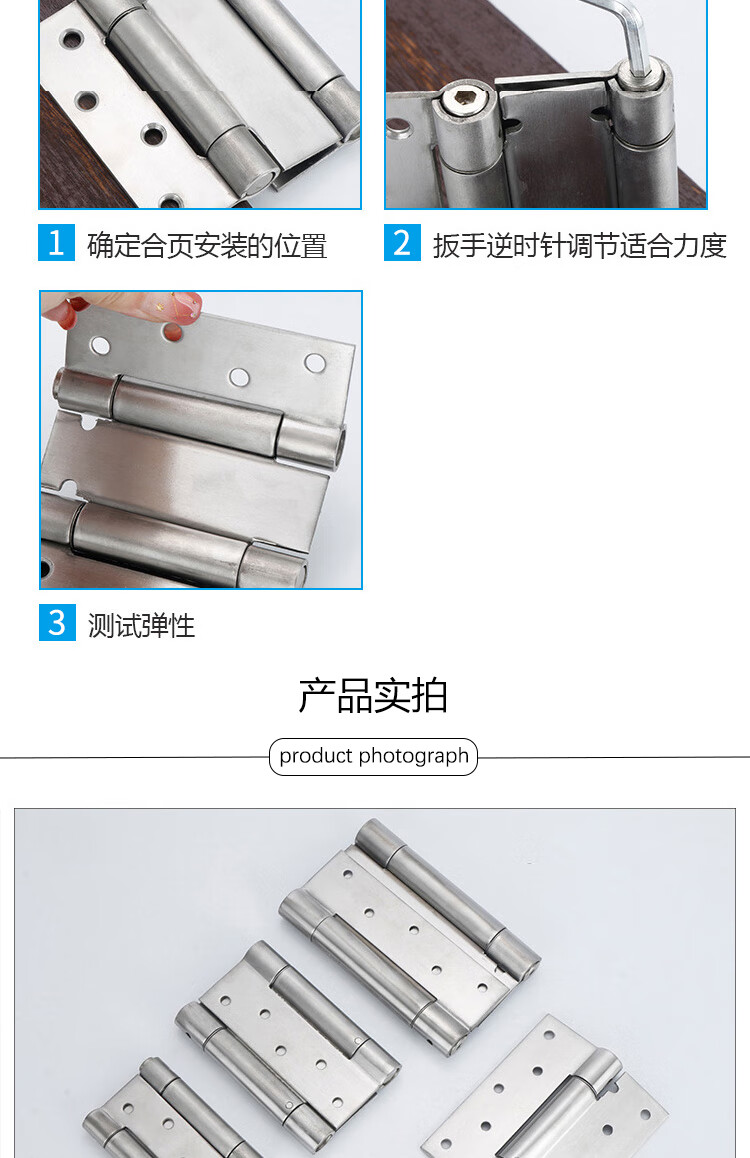 1 确定合页安装的位置

2 扳手逆时针调节适合力度

3 测试弹性

产品实拍

product photograph