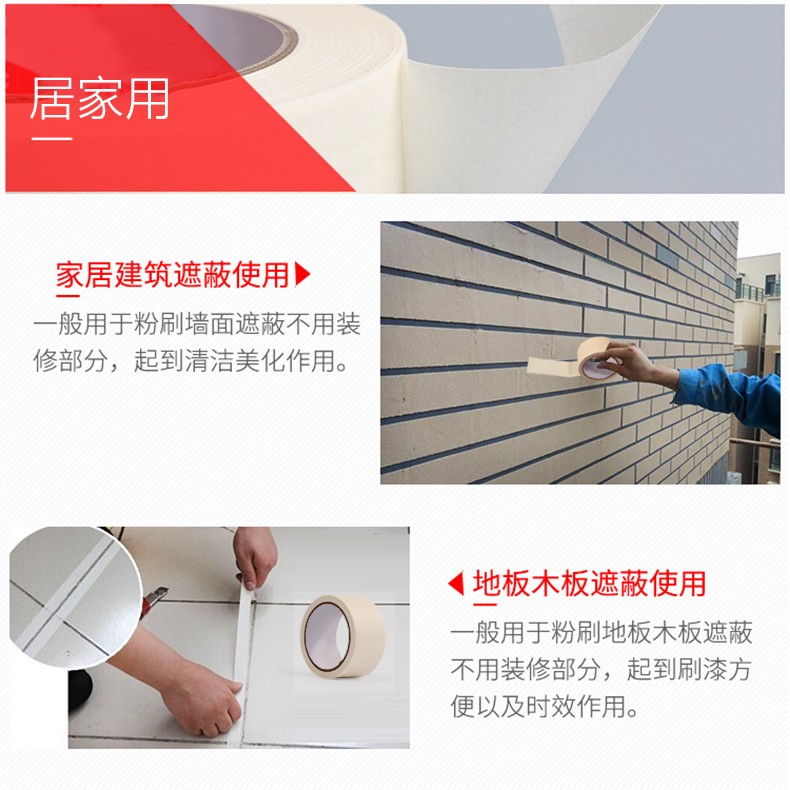 居家用

家居建筑遮蔽使用

一般用于粉刷墙面遮蔽不用装修部分，起到清洁美化作用。

地板木板遮蔽使用

一般用于粉刷地板木板遮蔽不用装修部分，起到刷漆方便以及时效作用。