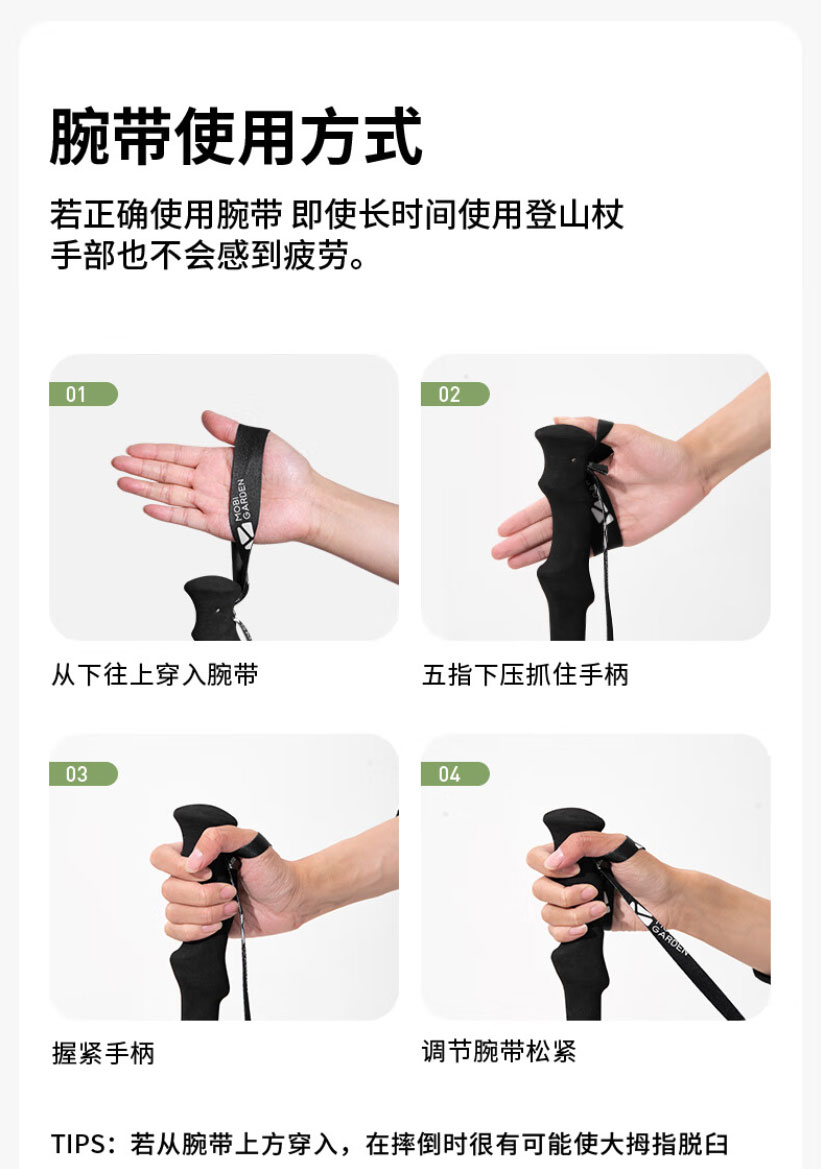 腕带使用方式

若正确使用腕带 即使长时间使用登山杖
手部也不会感到疲劳。

01

MOBI GARDEN

从下往上穿入腕带

02

五指下压抓住手柄

03

握紧手柄

04

MOBI GARDEN

调节腕带松紧

TIPS：若从腕带上方穿入，在摔倒时很有可能使大拇指脱臼