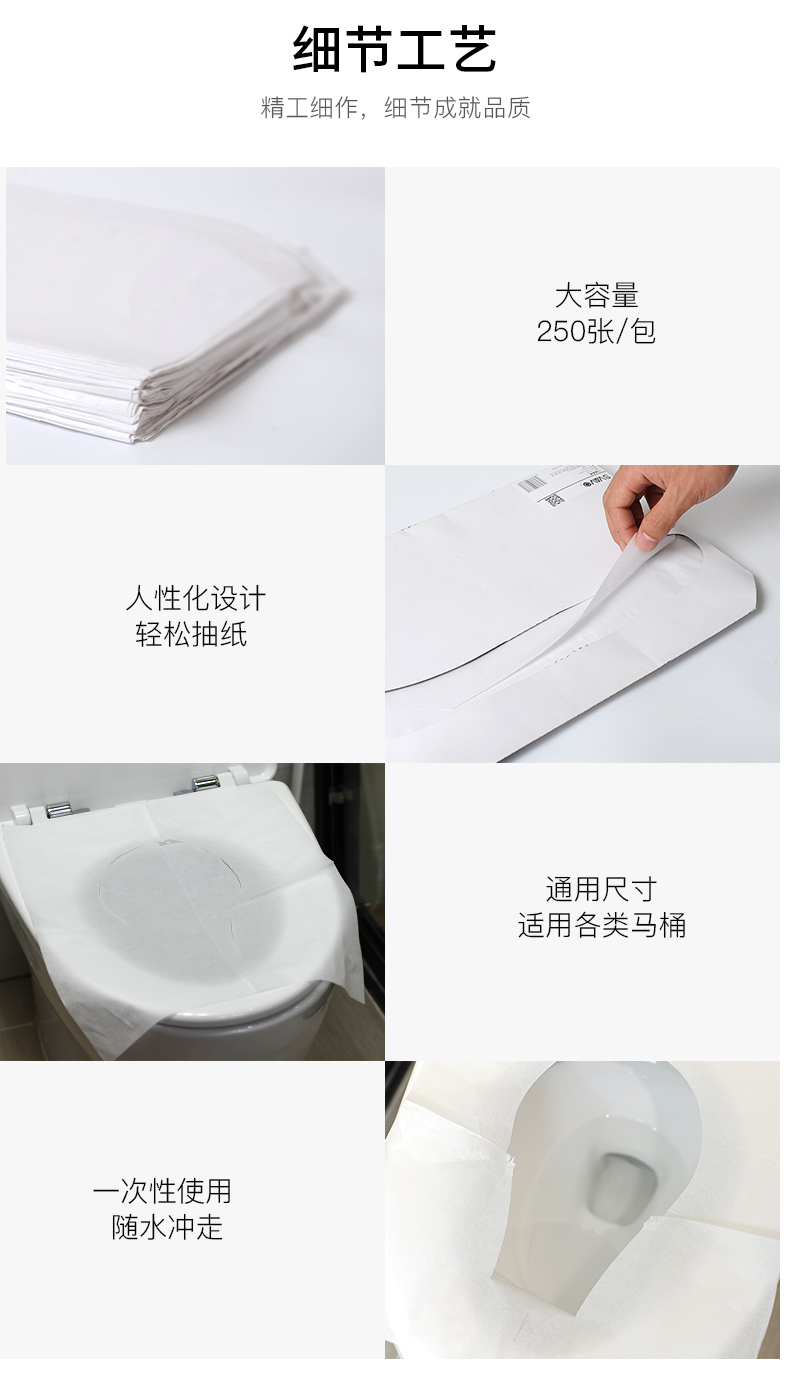 细节工艺

精工细作，细节成就品质

大容量
250张/包

人性化设计
轻松抽纸

通用尺寸
适用各类马桶

一次性使用
随水冲走