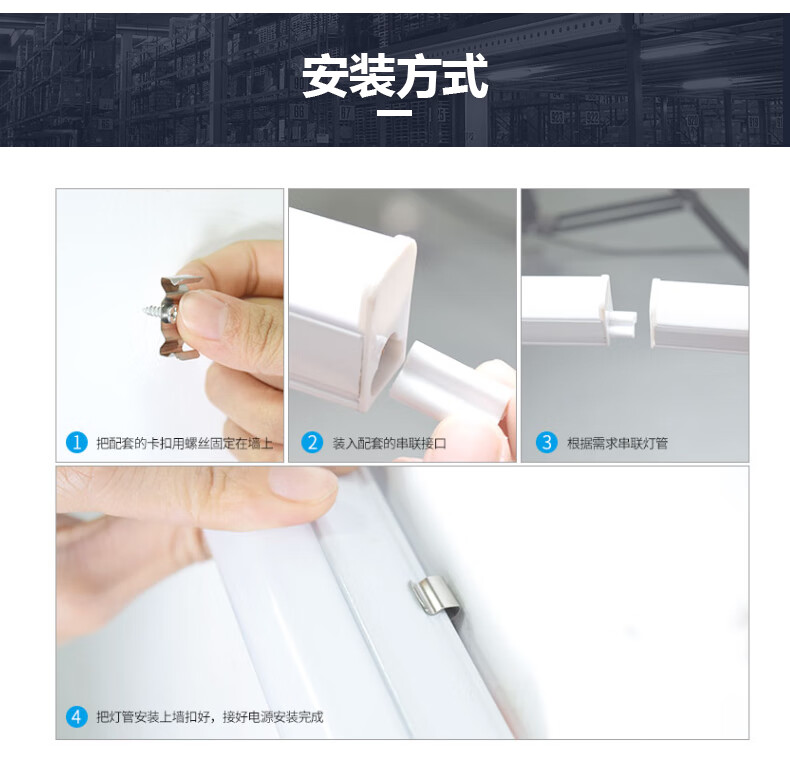 安装方式

1 把配套的卡扣用螺丝固定在墙上

2 装入配套的串联接口

3 根据需求串联灯管

4 把灯管安装上墙扣好，接好电源安装完成