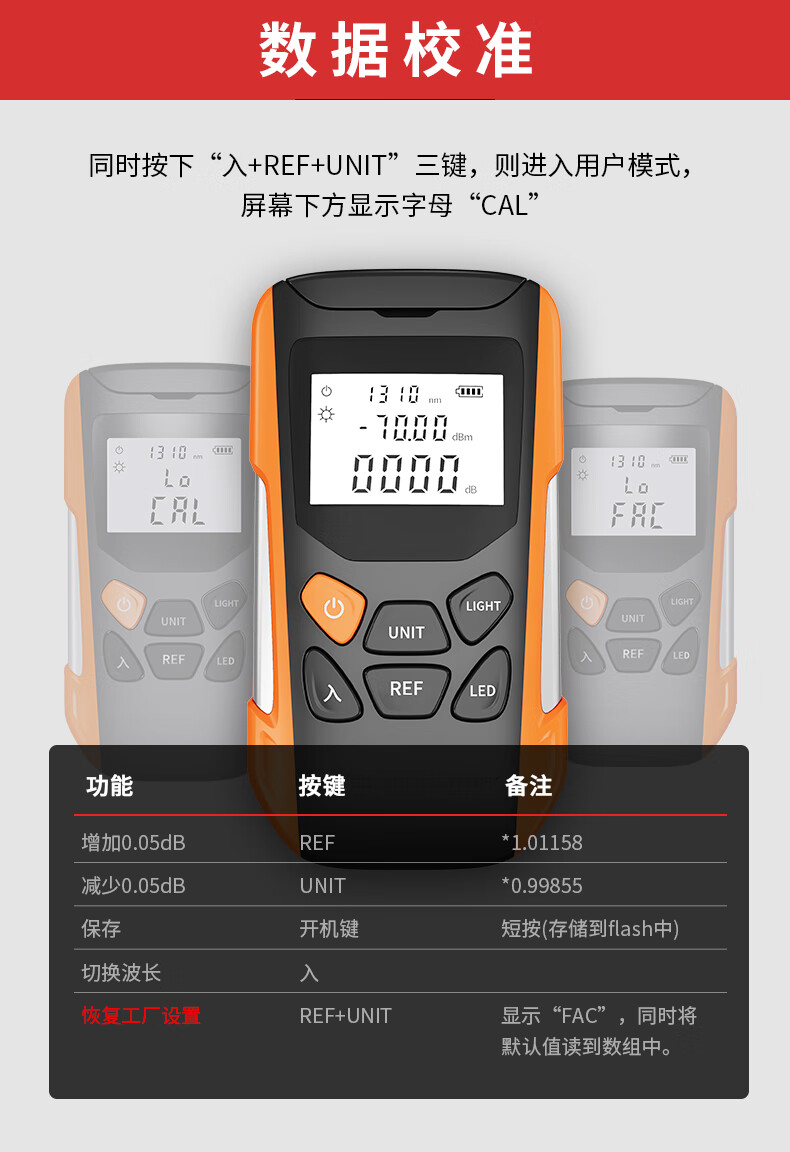 数据校准

同时按下“入+REF+UNIT”三键，则进入用户模式，屏幕下方显示字母“CAL”

1310 nm
Lo
CAL
UNIT
LIGHT
入
REF
LED

1310 nm
-70.00 dBm
0000 dB
UNIT
LIGHT
入
REF
LED

1310 nm
Lo
FAC
UNIT
LIGHT
入
REF
LED

| 功能 | 按键 | 备注 |
|---|---|---|
| 增加0.05dB | REF | *1.01158 |
| 减少0.05dB | UNIT | *0.99855 |
| 保存 | 开机键 | 短按(存储到flash中) |
| 切换波长 | 入 | |
| 恢复工厂设置 | REF+UNIT | 显示“FAC”，同时将默认值读到数组中。 |