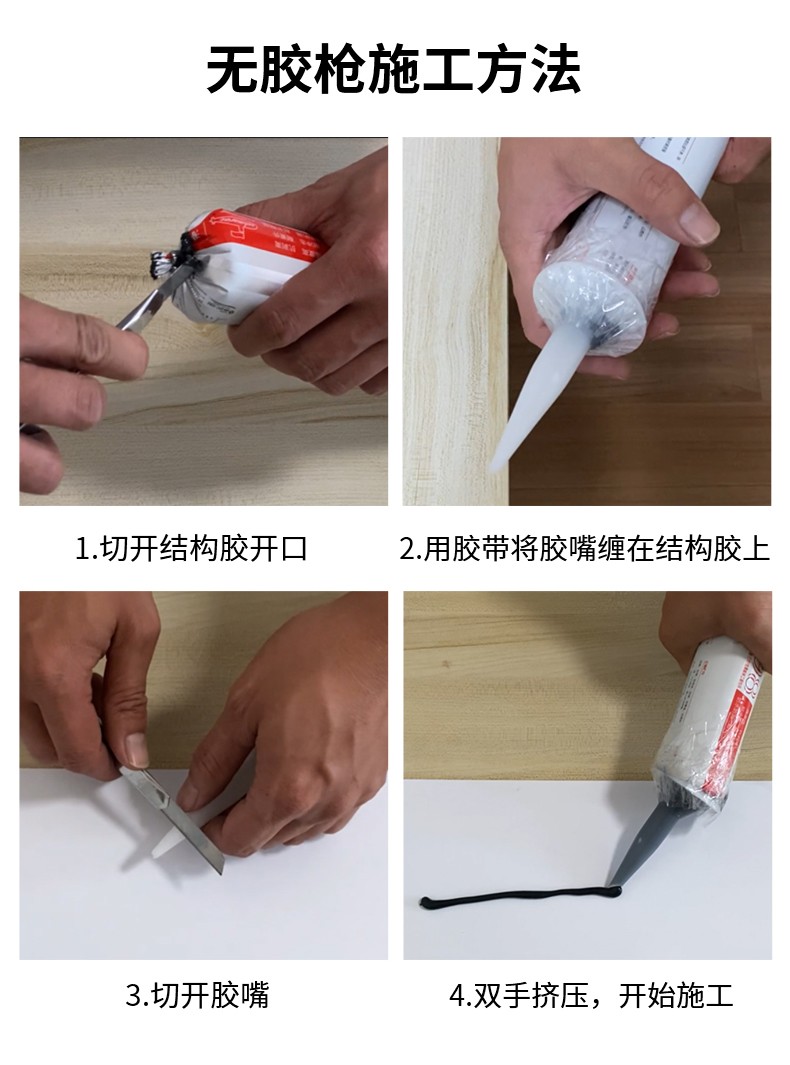 无胶枪施工方法

1.切开结构胶开口

2.用胶带将胶嘴缠在结构胶上

3.切开胶嘴

4.双手挤压，开始施工