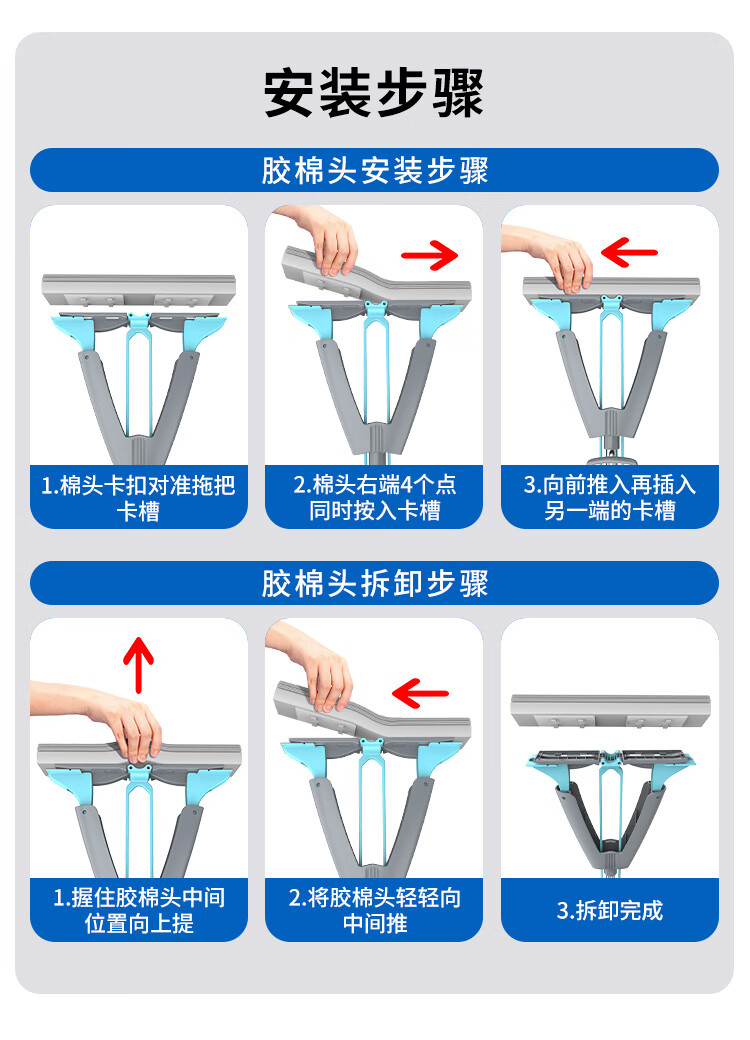 安装步骤

胶棉头安装步骤

1.棉头卡扣对准拖把卡槽

2.棉头右端4个点同时按入卡槽

3.向前推入再插入另一端的卡槽

胶棉头拆卸步骤

1.握住胶棉头中间位置向上提

2.将胶棉头轻轻向中间推

3.拆卸完成