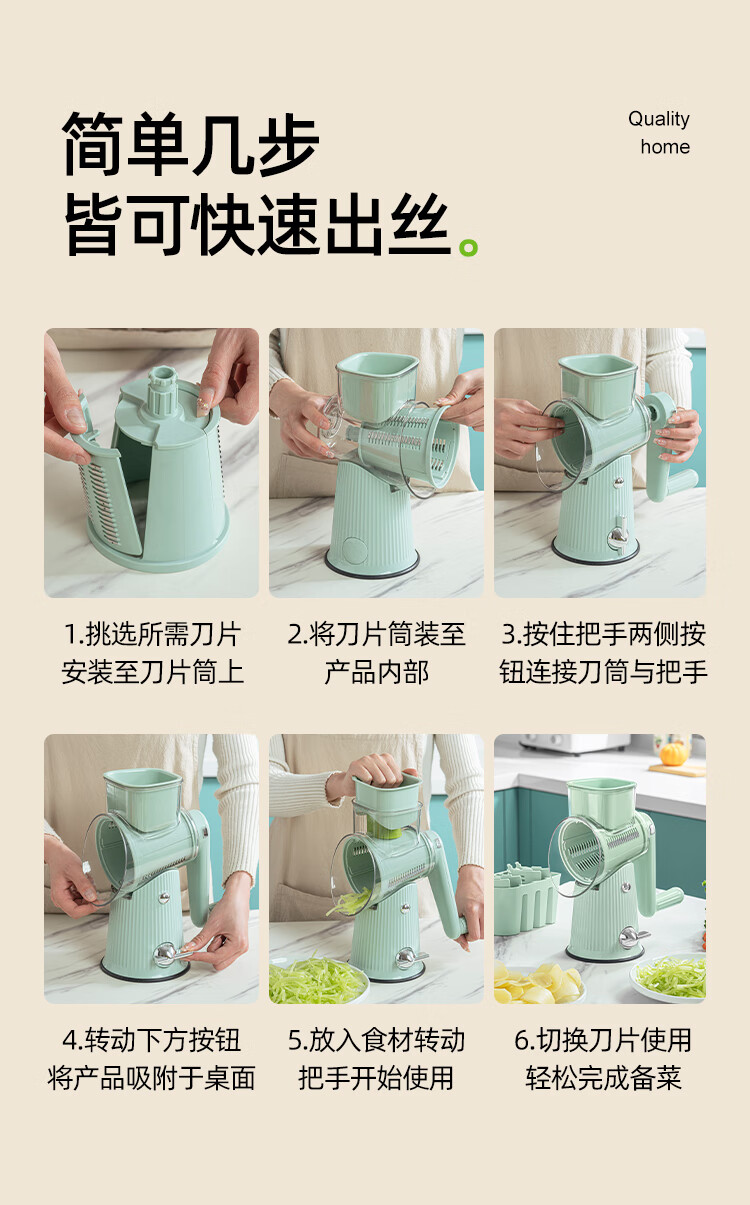 简单几步
皆可快速出丝。

Quality home

1.挑选所需刀片安装至刀片筒上

2.将刀片筒装至产品内部

3.按住把手两侧按钮连接刀筒与把手

4.转动下方按钮将产品吸附于桌面

5.放入食材转动把手开始使用

6.切换刀片使用轻松完成备菜