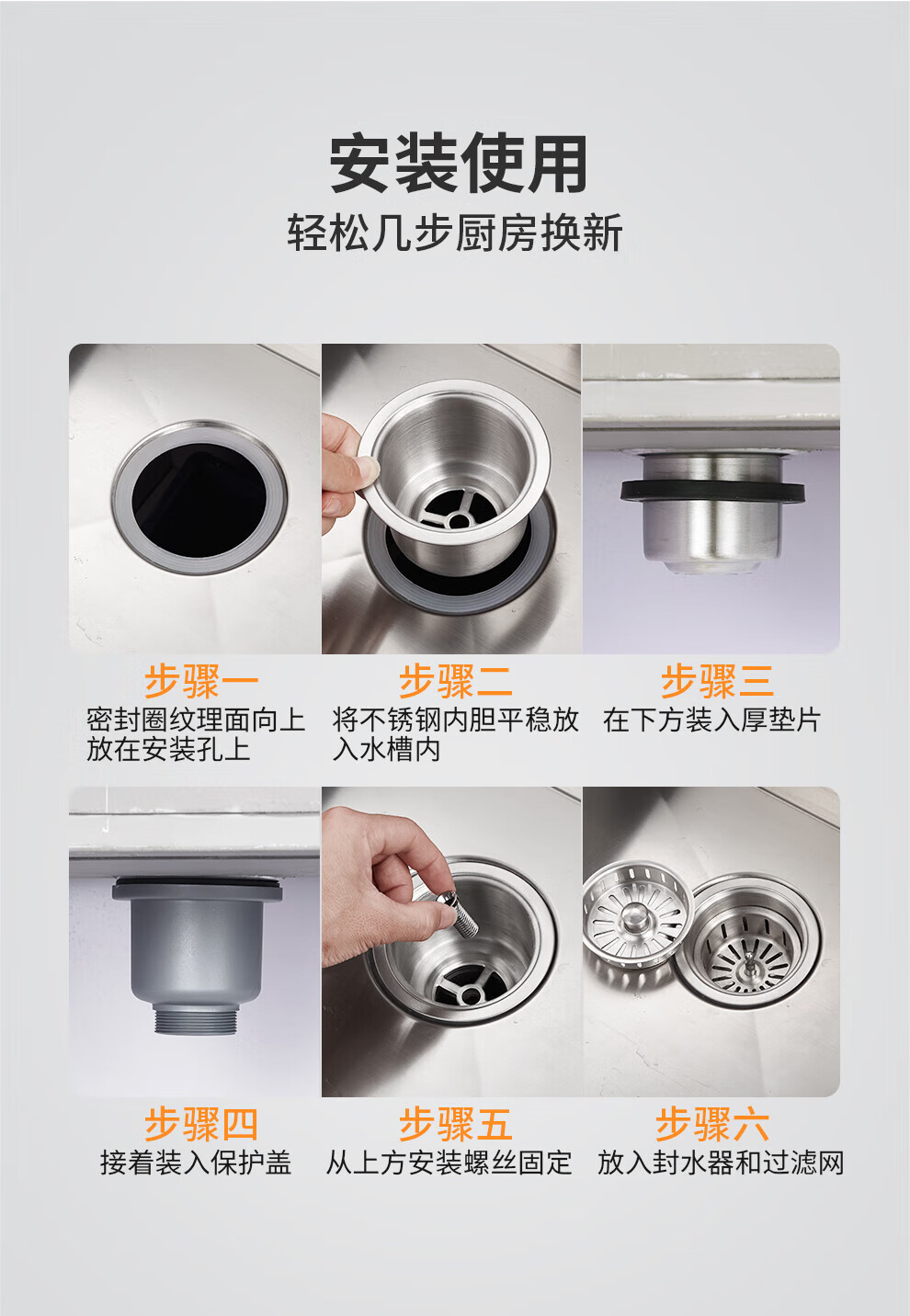 安装使用
轻松几步厨房换新

步骤一
密封圈纹理面向上放在安装孔上

步骤二
将不锈钢内胆平稳放入水槽内

步骤三
在下方装入厚垫片

步骤四
接着装入保护盖

步骤五
从上方安装螺丝固定

步骤六
放入封水器和过滤网