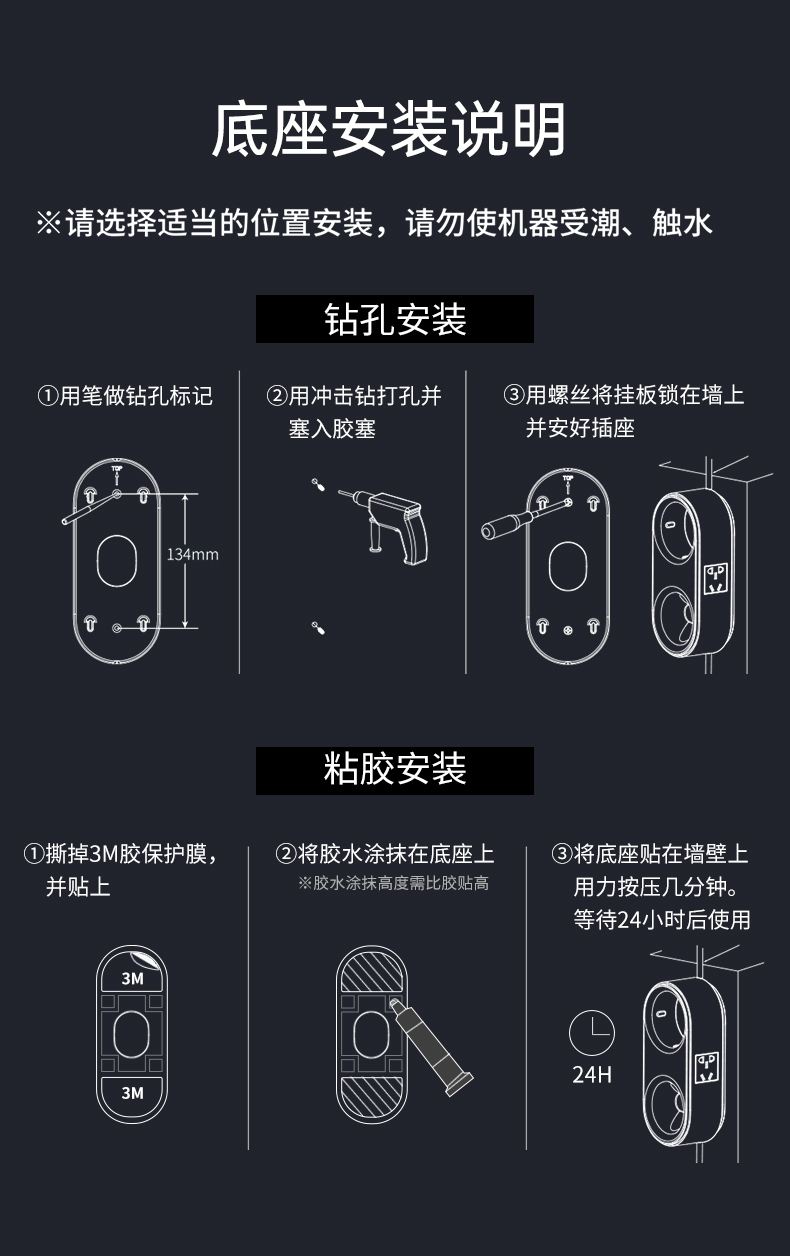 底座安装说明

※请选择适当的位置安装，请勿使机器受潮、触水

钻孔安装

①用笔做钻孔标记

TOP

134mm

②用冲击钻打孔并塞入胶塞

③用螺丝将挂板锁在墙上并安好插座

TOP

粘胶安装

①撕掉3M胶保护膜，并贴上

3M

3M

②将胶水涂抹在底座上
※胶水涂抹高度需比胶贴高

③将底座贴在墙壁上用力按压几分钟。等待24小时后使用

24H