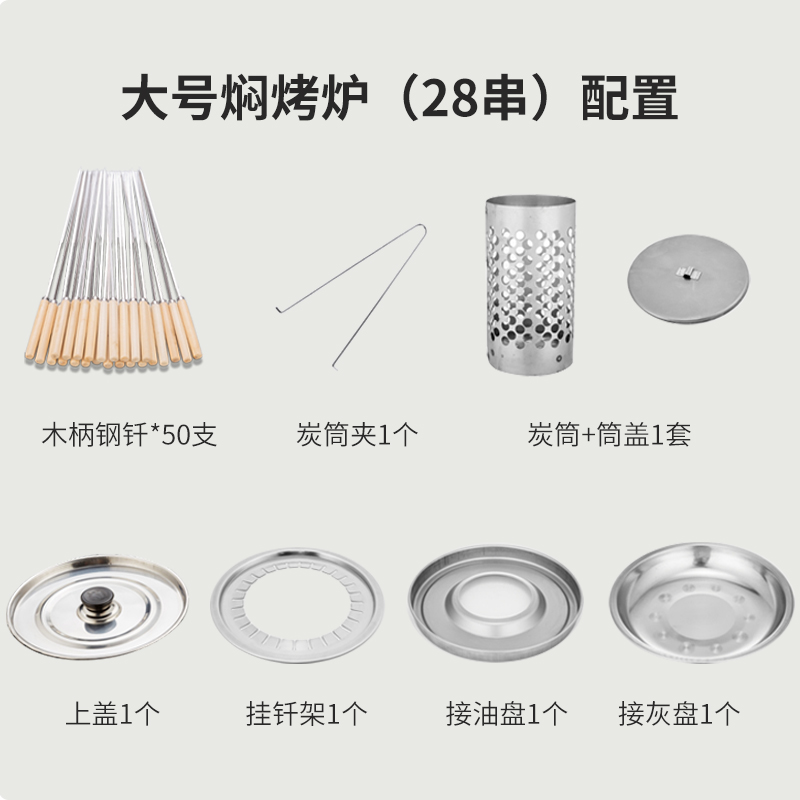 大号焖烤炉（28串）配置

木柄钢钎*50支

炭筒夹1个

炭筒+筒盖1套

上盖1个

挂钎架1个

接油盘1个

接灰盘1个