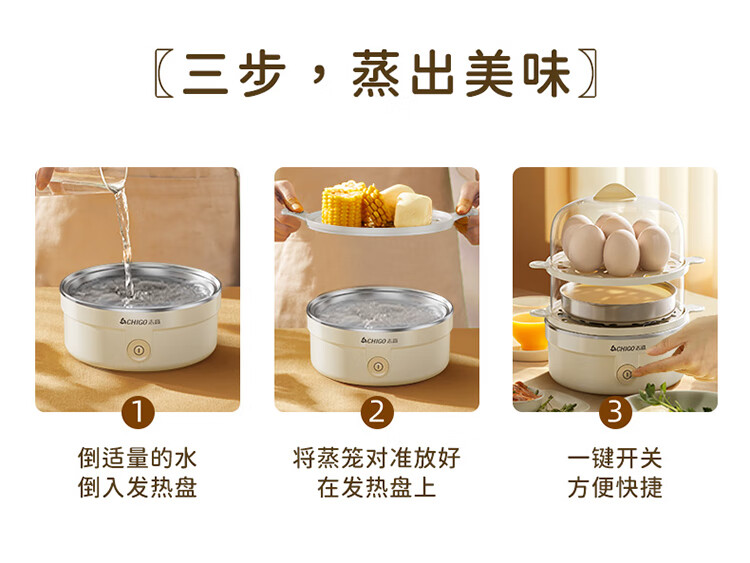 〖三步，蒸出美味〗

CHIGO 志高

1

倒适量的水
倒入发热盘

CHIGO 志高

2

将蒸笼对准放好
在发热盘上

CHIGO 志高

3

一键开关
方便快捷