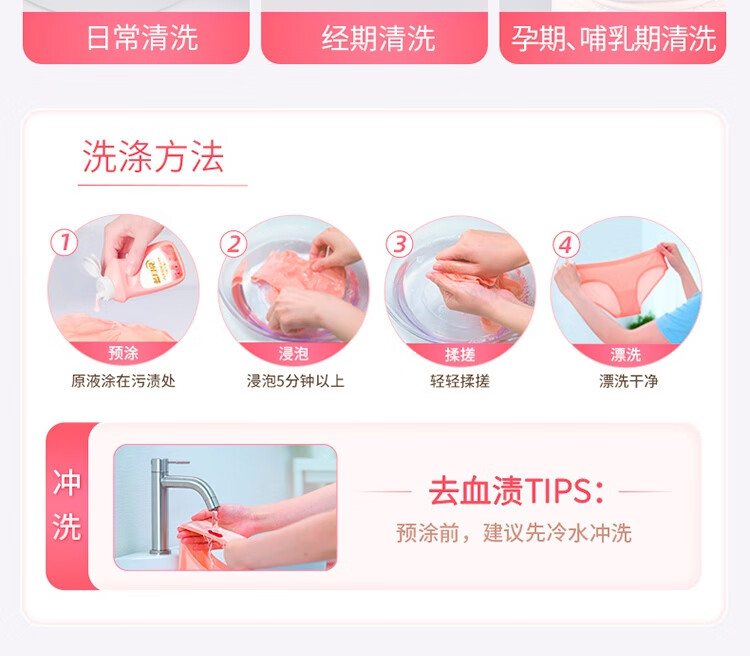 日常清洗
经期清洗
孕期、哺乳期清洗

洗涤方法

1
预涂
原液涂在污渍处

2
浸泡
浸泡5分钟以上

3
揉搓
轻轻揉搓

4
漂洗
漂洗干净

冲洗

去血渍TIPS:
预涂前，建议先冷水冲洗