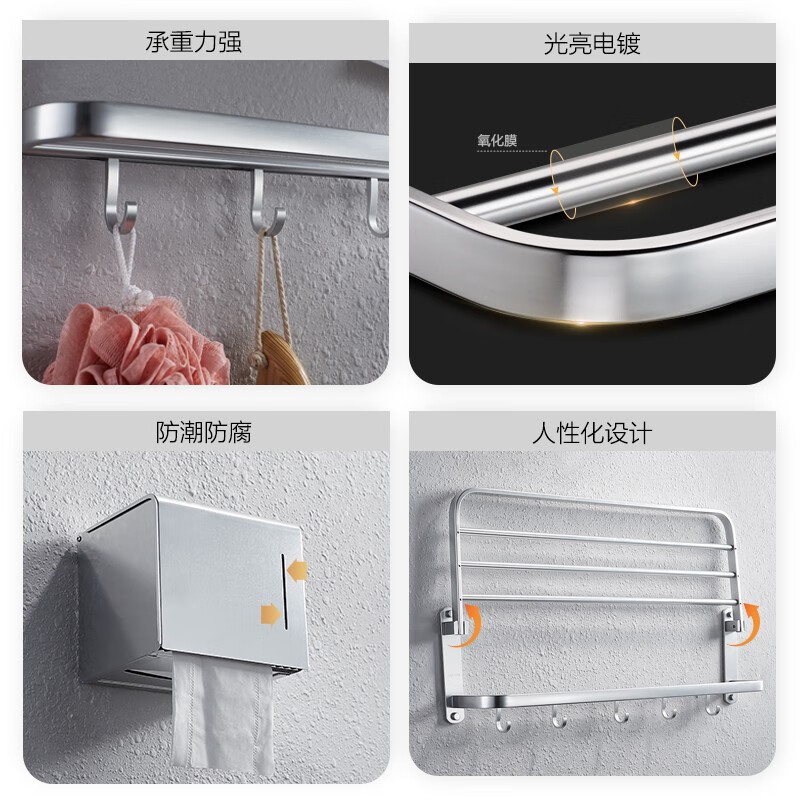 承重力强

光亮电镀

氧化膜

防潮防腐

人性化设计