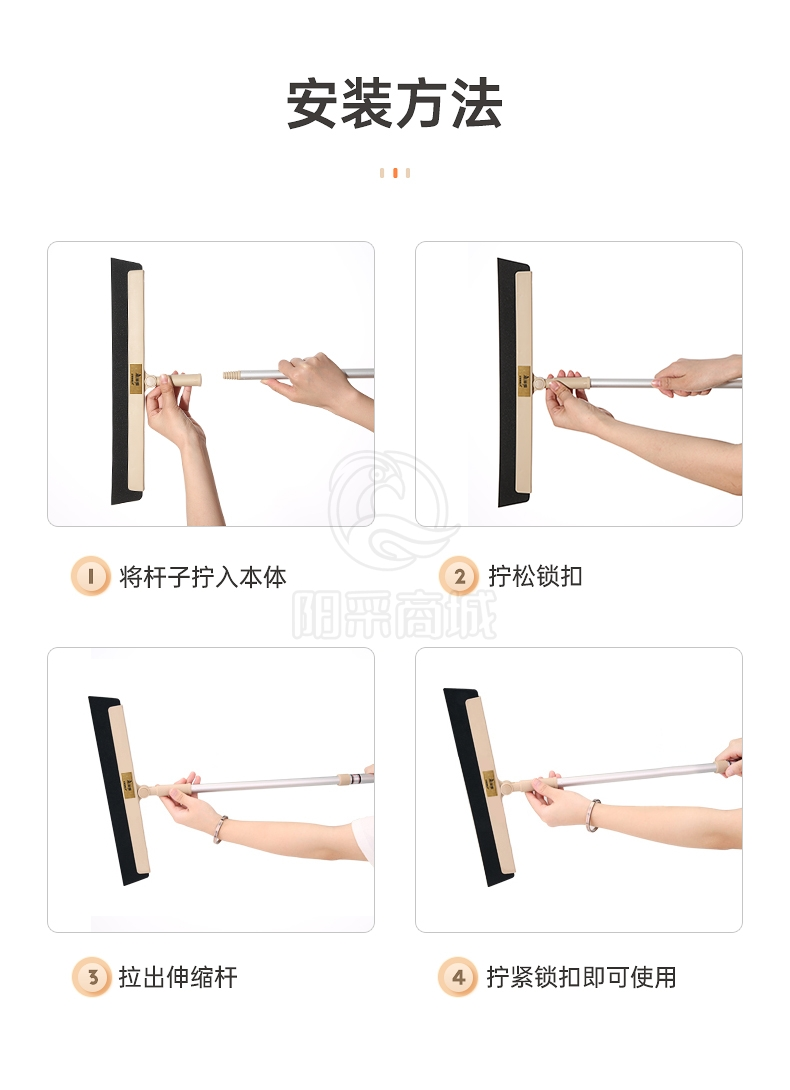 安装方法

1 将杆子拧入本体

2 拧松锁扣

阳采商城

3 拉出伸缩杆

4 拧紧锁扣即可使用