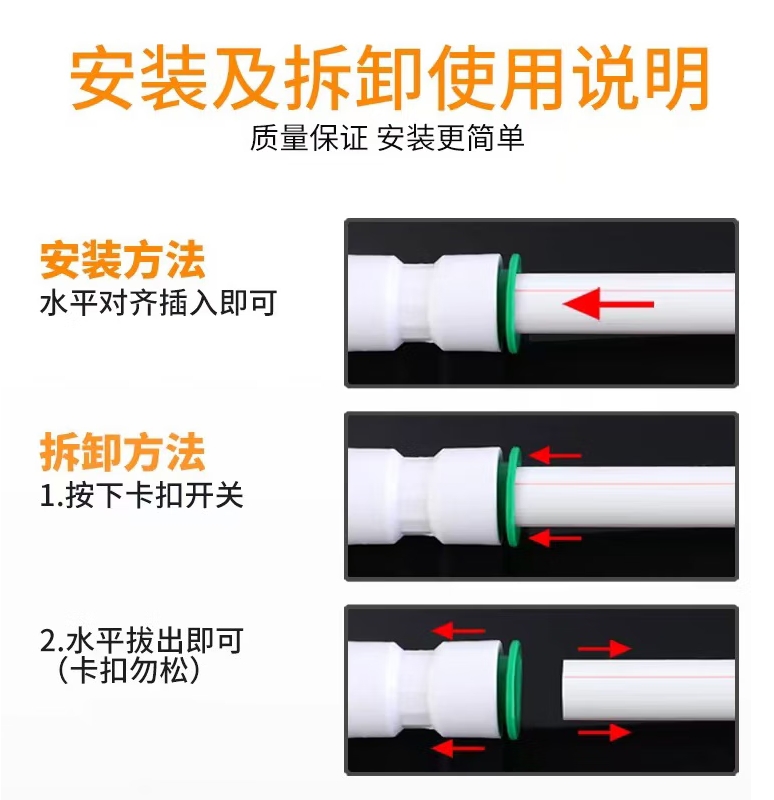 安装及拆卸使用说明

质量保证 安装更简单

安装方法

水平对齐插入即可

拆卸方法

1.按下卡扣开关

2.水平拔出即可
（卡扣勿松）