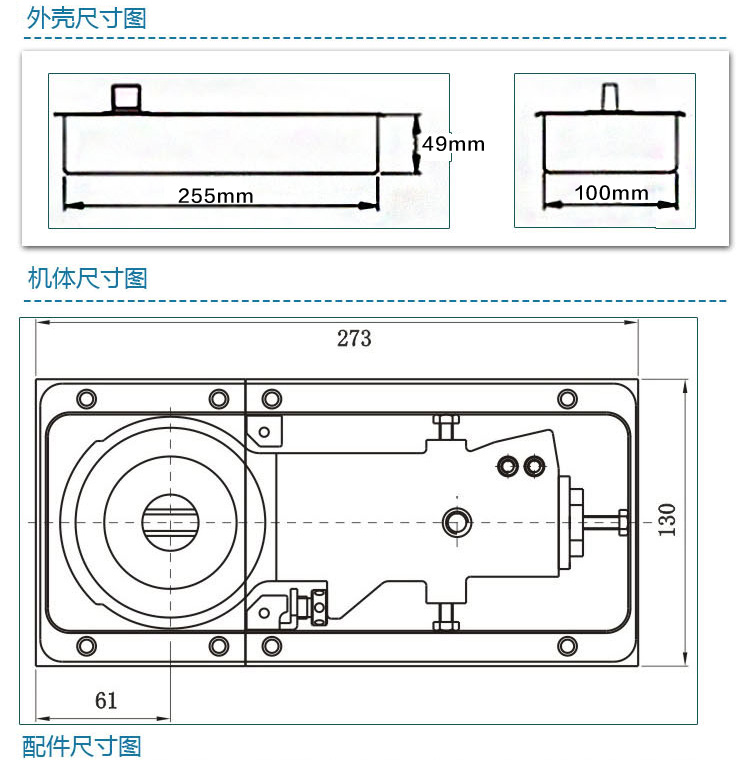 外壳尺寸图

49mm
255mm
100mm

机体尺寸图

273
130
61

配件尺寸图