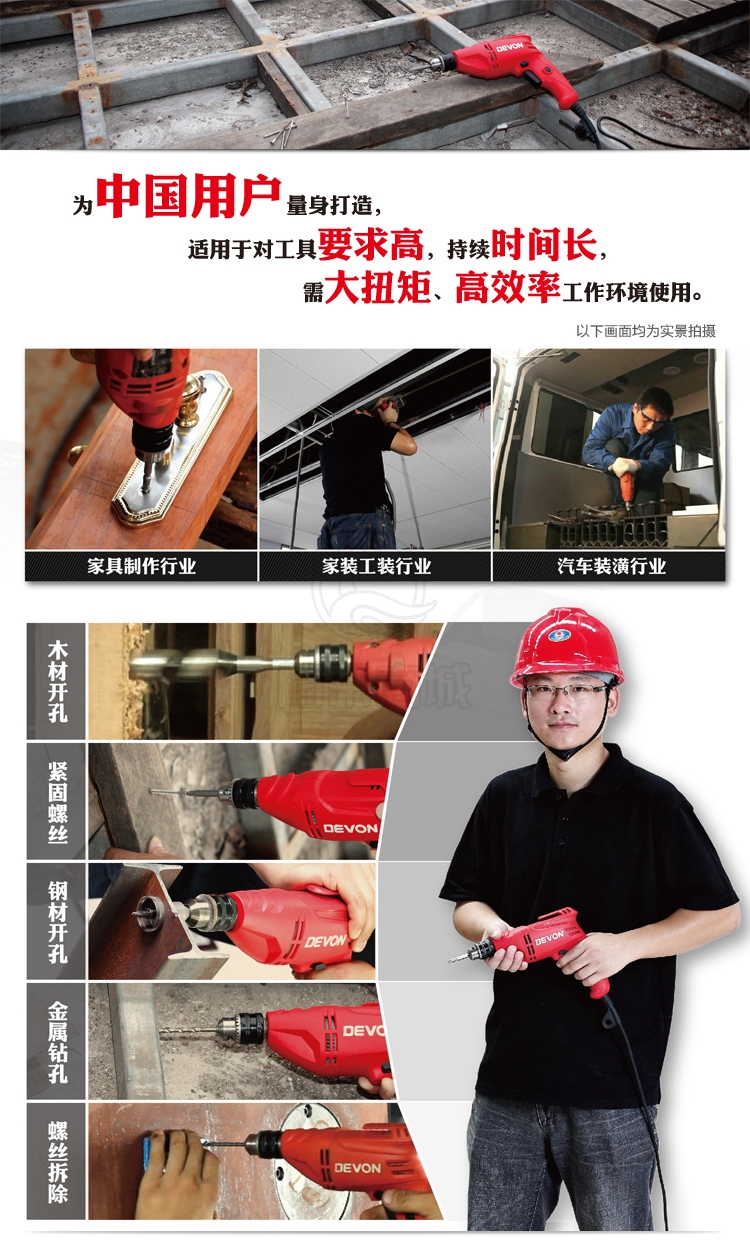 DEVON

为中国用户量身打造，
适用于对工具要求高，持续时间长，
需大扭矩、高效率工作环境使用。

以下画面均为实景拍摄

家具制作行业

家装工装行业

汽车装潢行业

木材开孔

紧固螺丝

DEVON

钢材开孔

DEVON

金属钻孔

DEVON

螺丝拆除

DEVON

DEVON