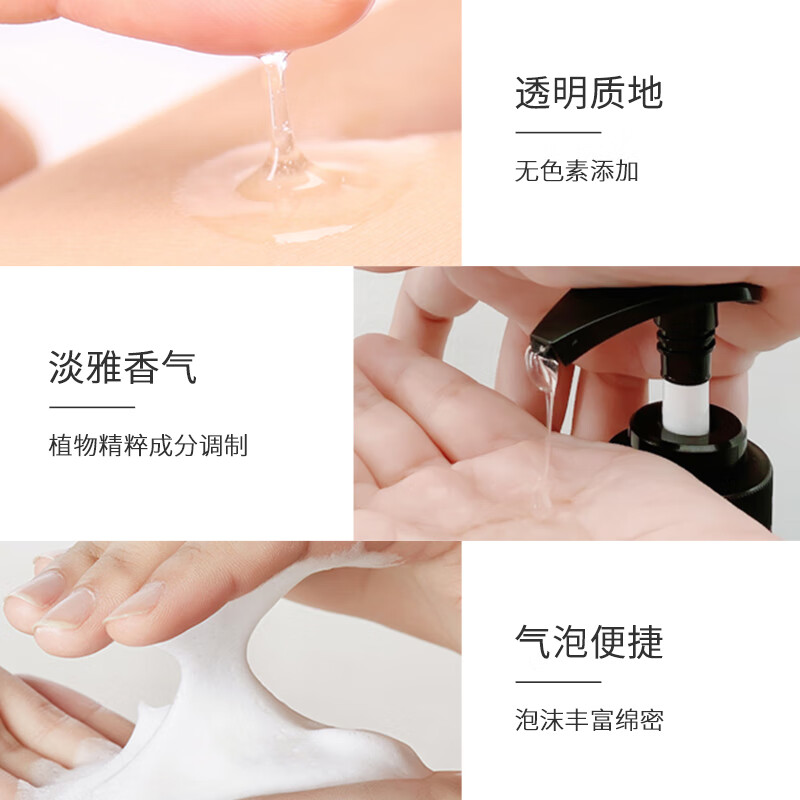 透明质地

无色素添加

淡雅香气

植物精粹成分调制

气泡便捷

泡沫丰富绵密