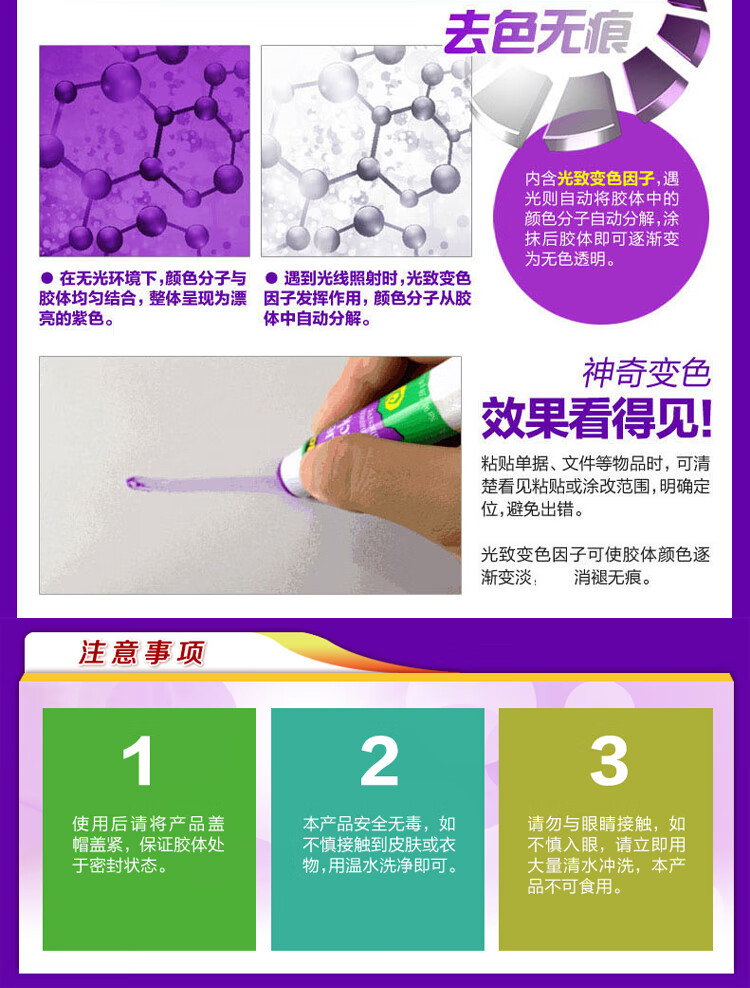 去色无痕

内含光致变色因子，遇光则自动将胶体中的颜色分子自动分解，涂抹后胶体即可逐渐变为无色透明。

● 在无光环境下，颜色分子与胶体均匀结合，整体呈现为漂亮的紫色。

● 遇到光线照射时，光致变色因子发挥作用，颜色分子从胶体中自动分解。

神奇变色
效果看得见！

粘贴单据、文件等物品时，可清楚看见粘贴或涂改范围，明确定位，避免出错。

光致变色因子可使胶体颜色逐渐变淡， 消褪无痕。

注意事项

1
使用后请将产品盖帽盖紧，保证胶体处于密封状态。

2
本产品安全无毒，如不慎接触到皮肤或衣物，用温水洗净即可。

3
请勿与眼睛接触，如不慎入眼，请立即用大量清水冲洗，本产品不可食用。