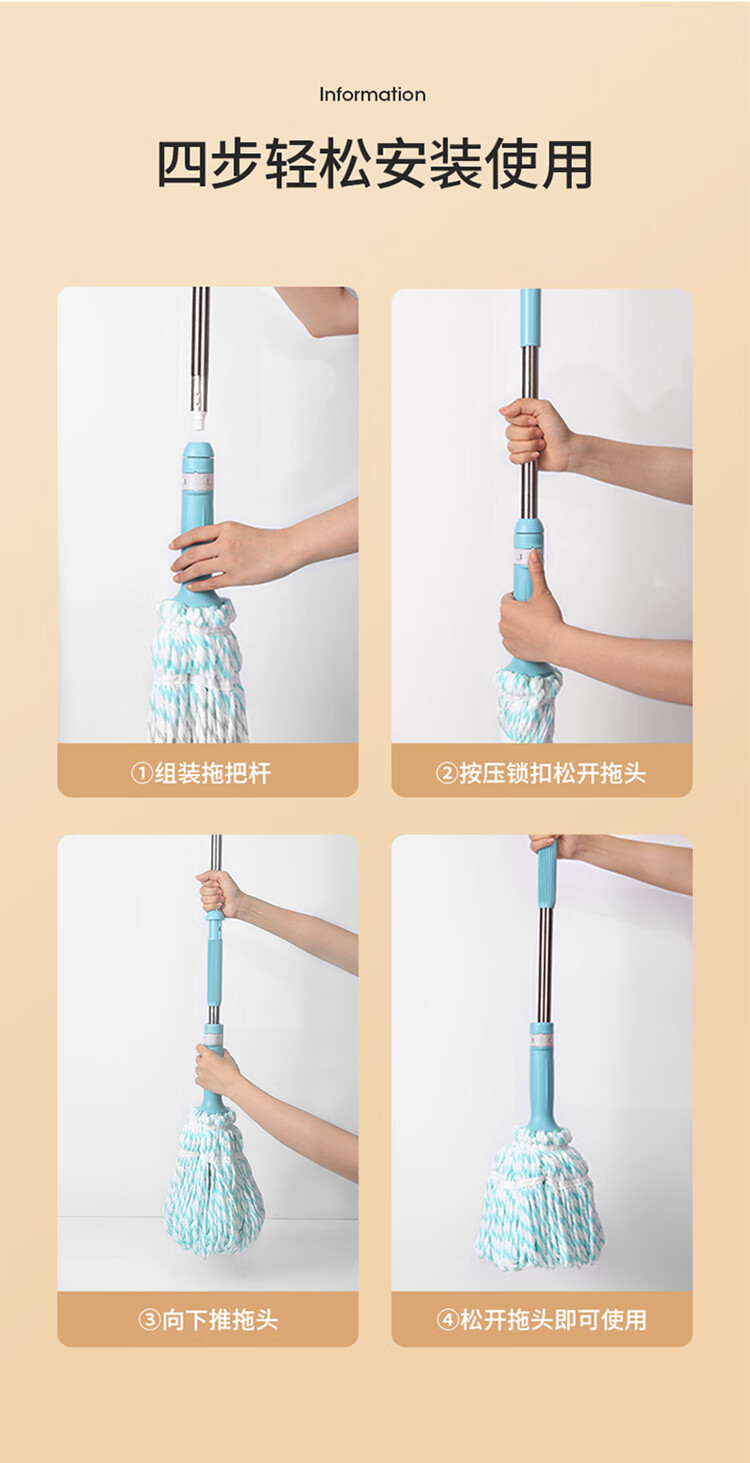 Information

四步轻松安装使用

①组装拖把杆

②按压锁扣松开拖头

③向下推拖头

④松开拖头即可使用