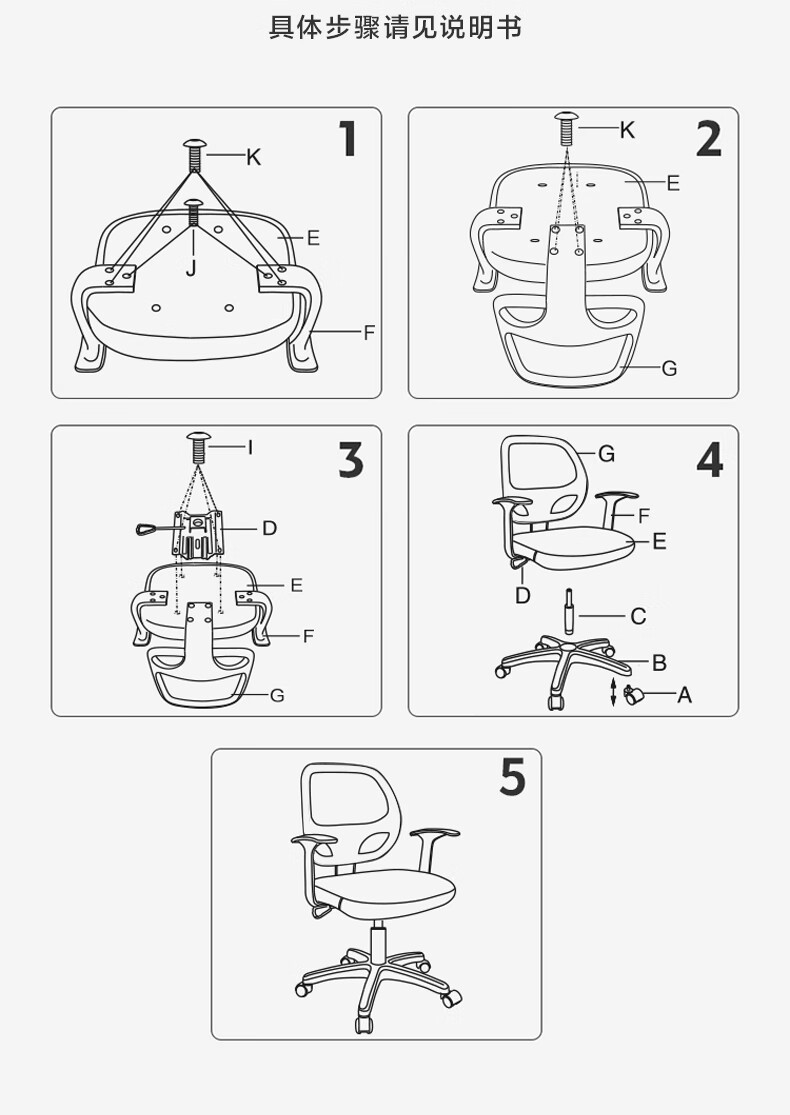 具体步骤请见说明书

1
K
E
J
F

2
K
E
G

3
I
D
E
F
G

4
G
F
E
D
C
B
A

5