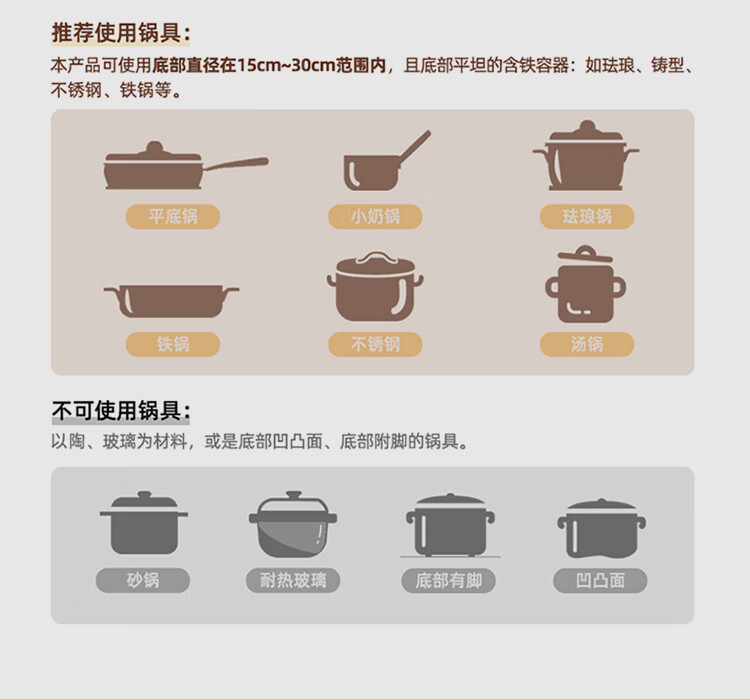 推荐使用锅具：

本产品可使用底部直径在15cm~30cm范围内，且底部平坦的含铁容器：如珐琅、铸型、不锈钢、铁锅等。

平底锅

小奶锅

珐琅锅

铁锅

不锈钢

汤锅

不可使用锅具：

以陶、玻璃为材料，或是底部凹凸面、底部附脚的锅具。

砂锅

耐热玻璃

底部有脚

凹凸面