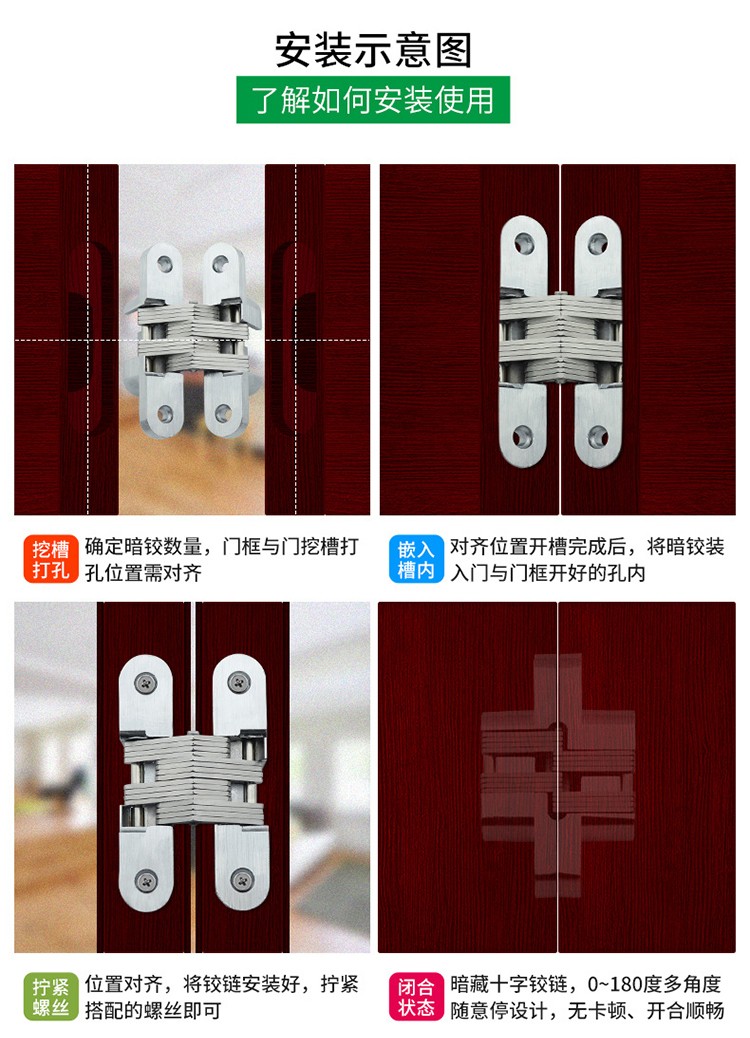 安装示意图

了解如何安装使用

挖槽打孔 确定暗铰数量，门框与门挖槽打孔位置需对齐

嵌入槽内 对齐位置开槽完成后，将暗铰装入门与门框开好的孔内

拧紧螺丝 位置对齐，将铰链安装好，拧紧搭配的螺丝即可

闭合状态 暗藏十字铰链，0~180度多角度随意停设计，无卡顿、开合顺畅