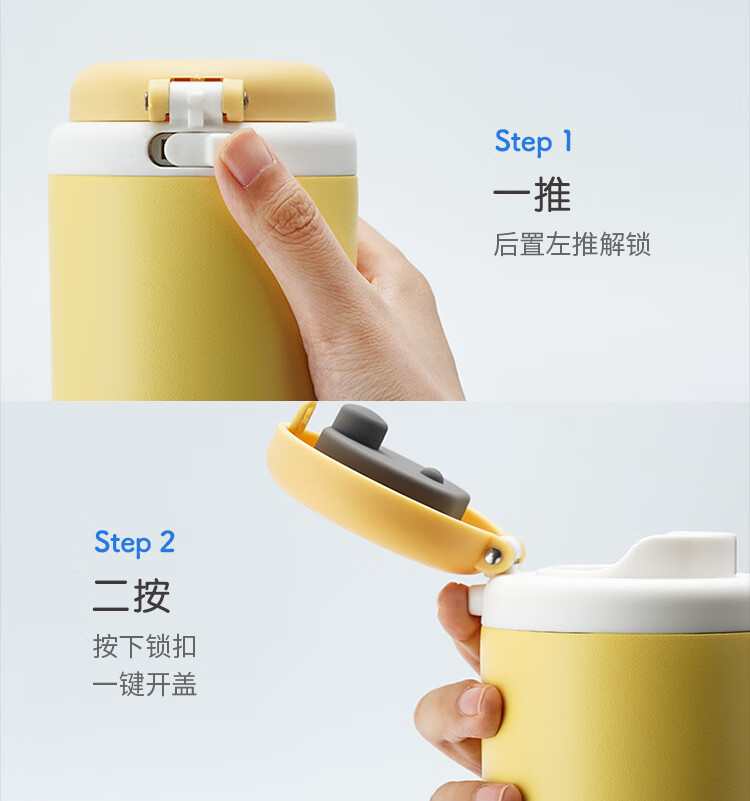 Step 1
一推
后置左推解锁

Step 2
二按
按下锁扣
一键开盖