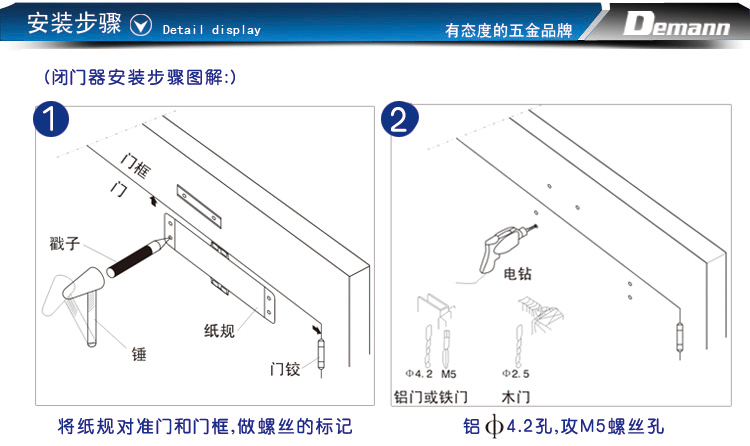 安装步骤 Detail display

有态度的五金品牌 Demann

(闭门器安装步骤图解:)

1

门框
门
戳子
锤
纸规
门铰

将纸规对准门和门框,做螺丝的标记

2

电钻
Φ4.2 M5
铝门或铁门
Φ2.5
木门

铝 Φ4.2孔,攻M5螺丝孔