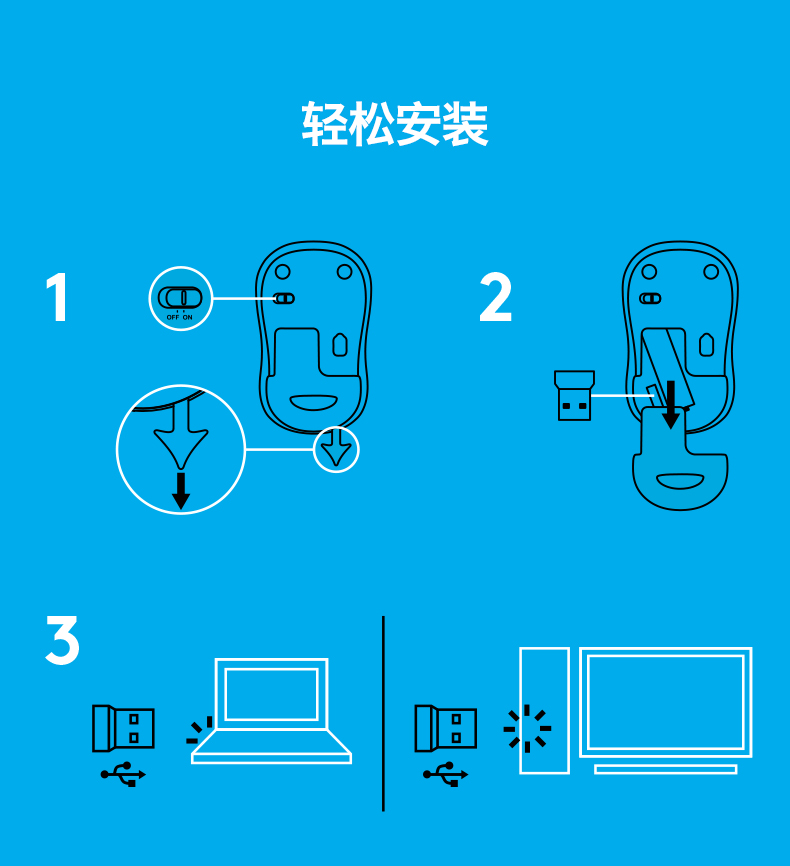 轻松安装

1

OFF ON

2

3