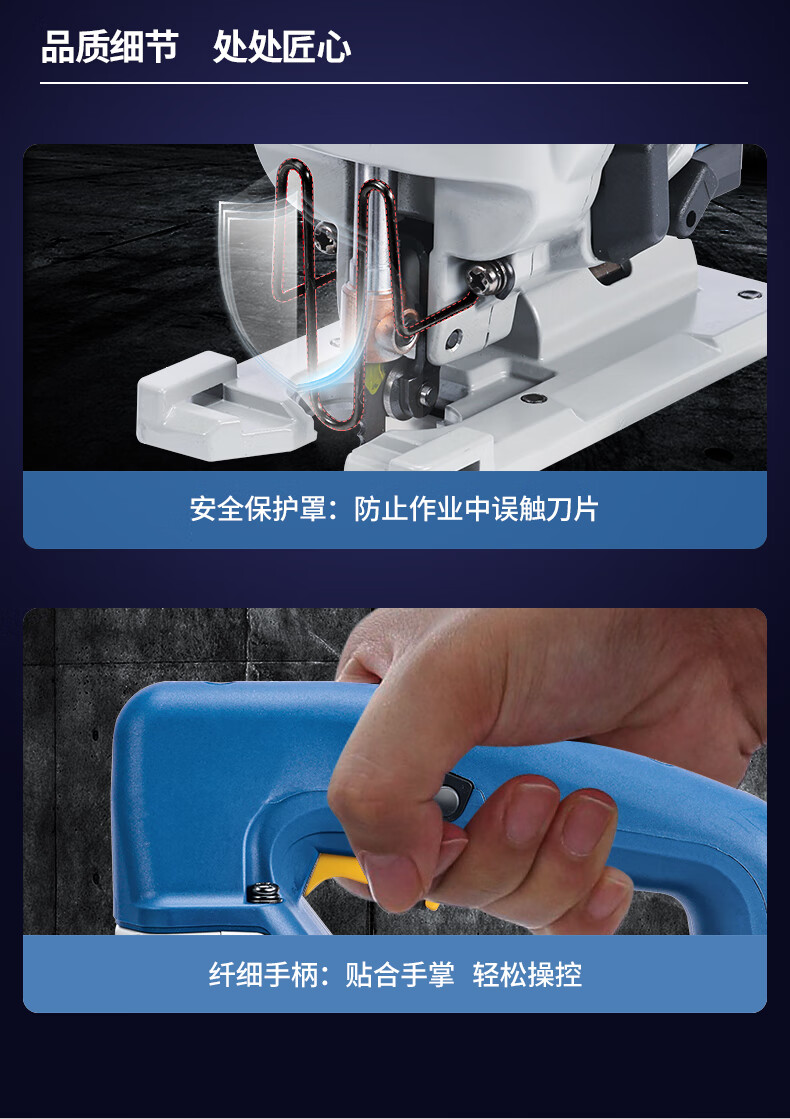 品质细节　处处匠心

安全保护罩：防止作业中误触刀片

纤细手柄：贴合手掌　轻松操控