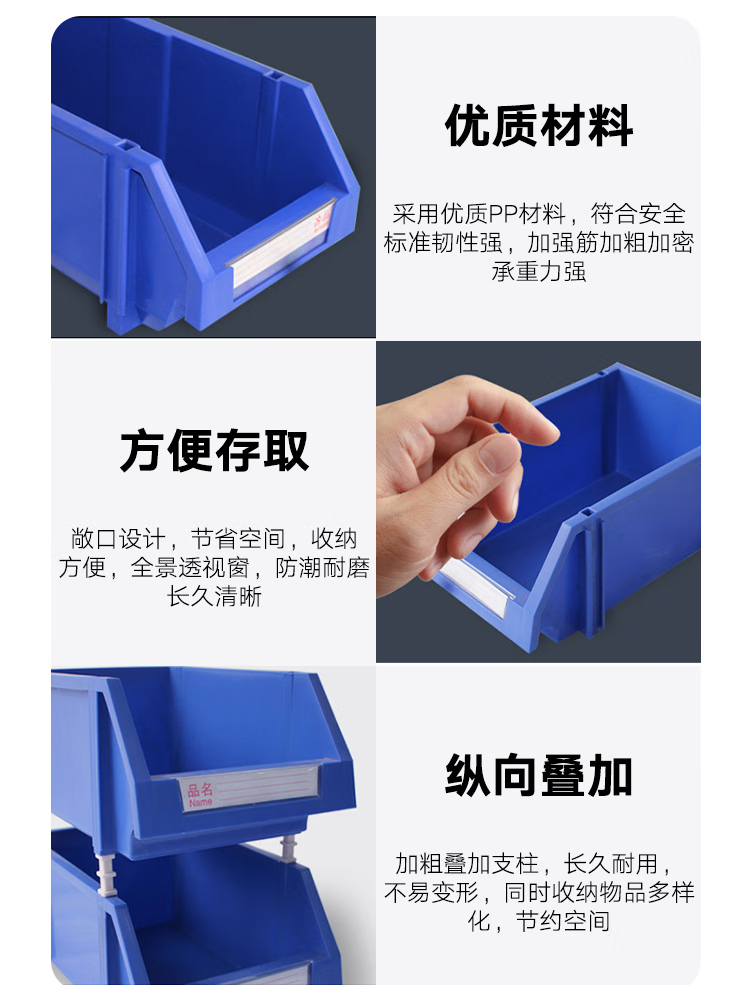 优质材料

采用优质PP材料，符合安全标准韧性强，加强筋加粗加密承重力强

方便存取

敞口设计，节省空间，收纳方便，全景透视窗，防潮耐磨长久清晰

品名
Name

纵向叠加

加粗叠加支柱，长久耐用，不易变形，同时收纳物品多样化，节约空间