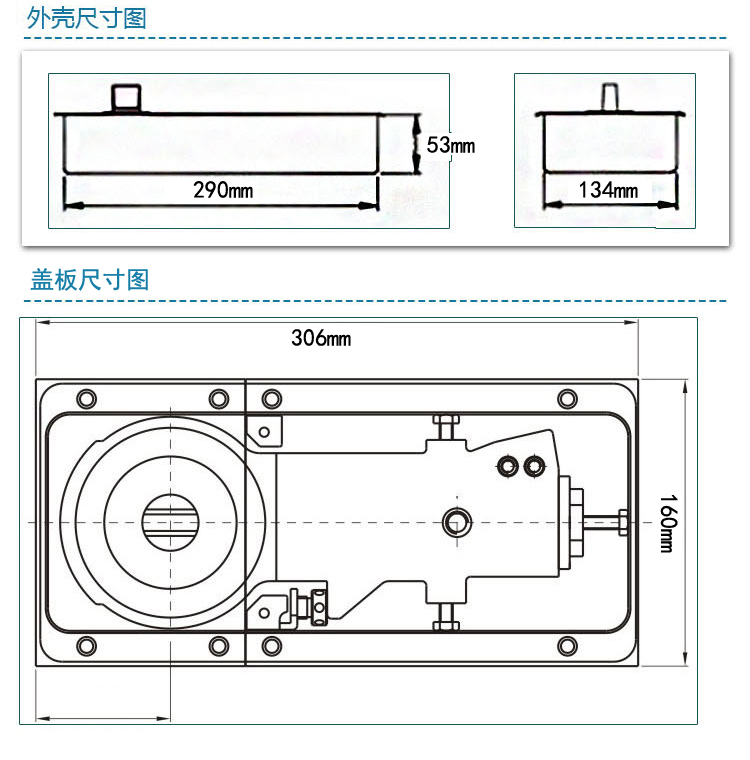 外壳尺寸图

53mm

290mm

134mm

盖板尺寸图

306mm

160mm