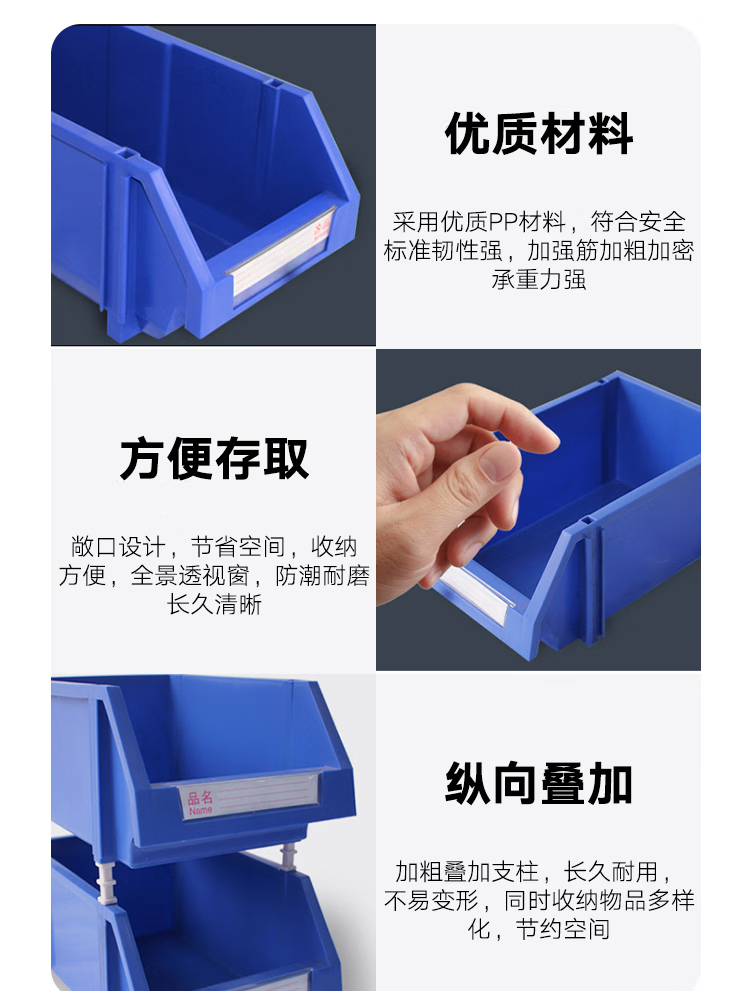 优质材料

采用优质PP材料，符合安全标准韧性强，加强筋加粗加密承重力强

方便存取

敞口设计，节省空间，收纳方便，全景透视窗，防潮耐磨长久清晰

品名
Name

纵向叠加

加粗叠加支柱，长久耐用，不易变形，同时收纳物品多样化，节约空间