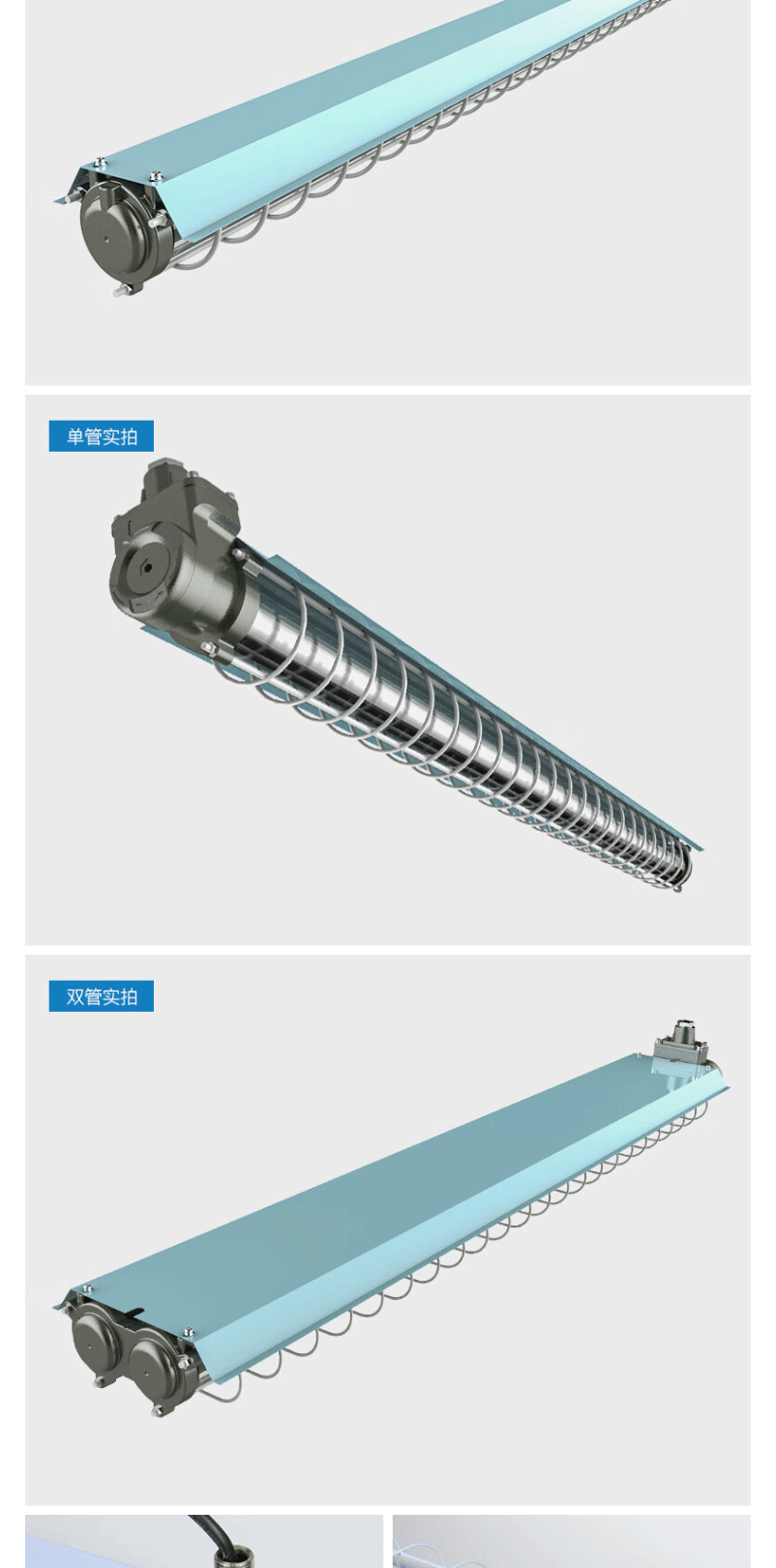 单管实拍

双管实拍