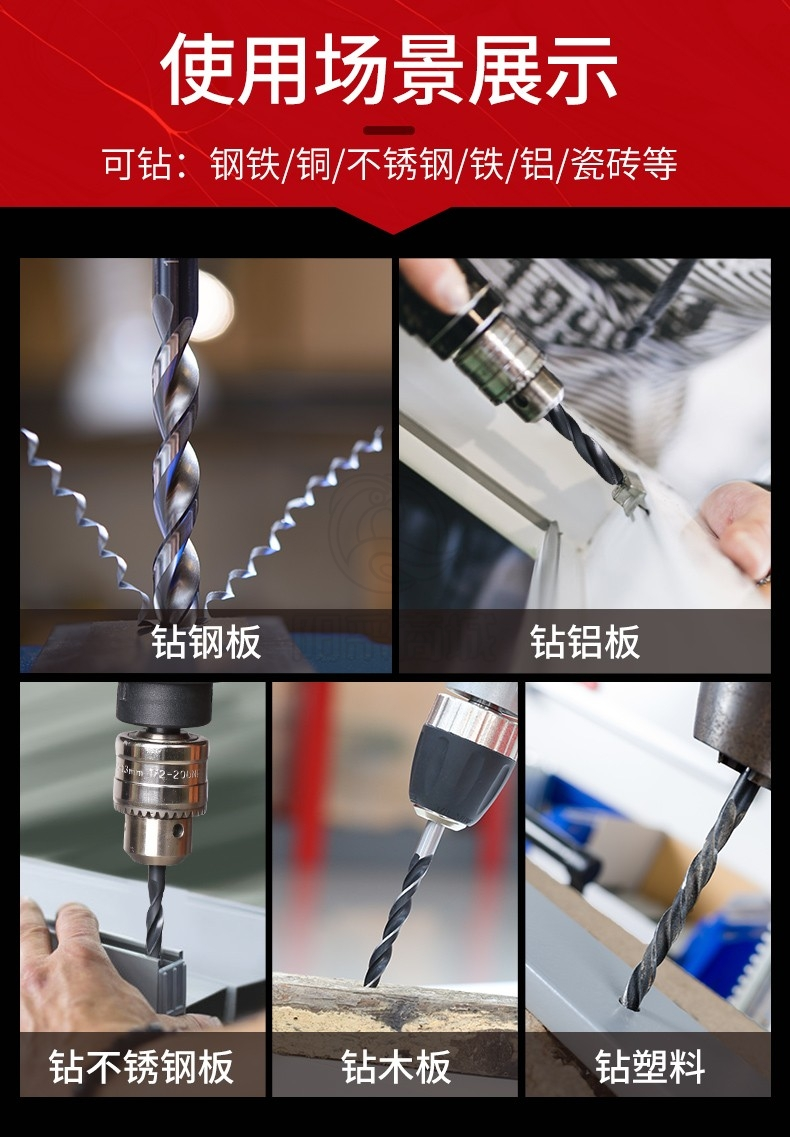 使用场景展示

可钻：钢铁/铜/不锈钢/铁/铝/瓷砖等

钻钢板

钻铝板

钻不锈钢板

钻木板

钻塑料