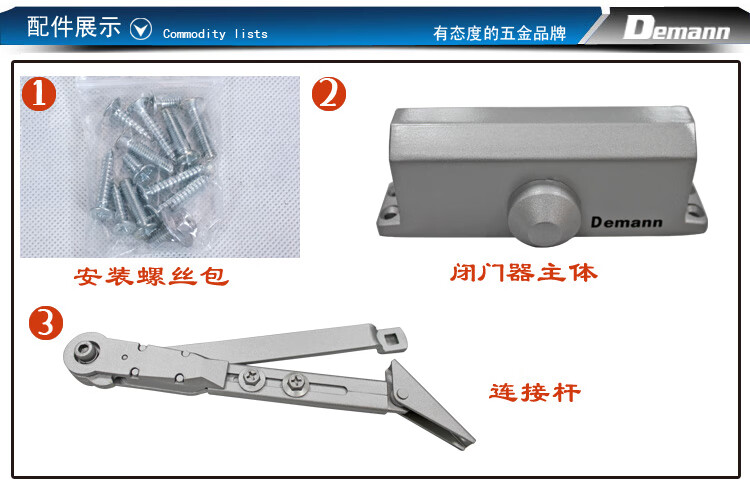 配件展示 Commodity lists

有态度的五金品牌

Demann

1

安装螺丝包

2

Demann

闭门器主体

3

连接杆