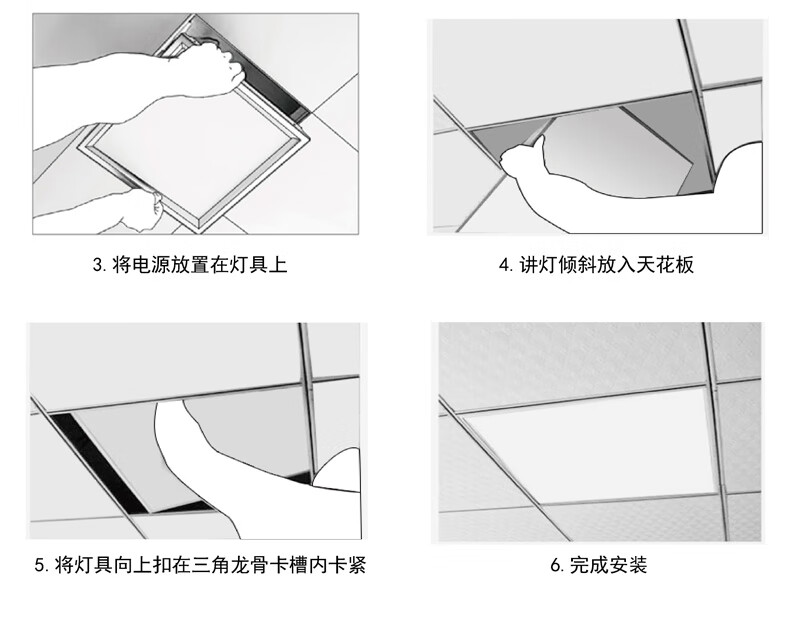 3. 将电源放置在灯具上

4. 讲灯倾斜放入天花板

5. 将灯具向上扣在三角龙骨卡槽内卡紧

6. 完成安装