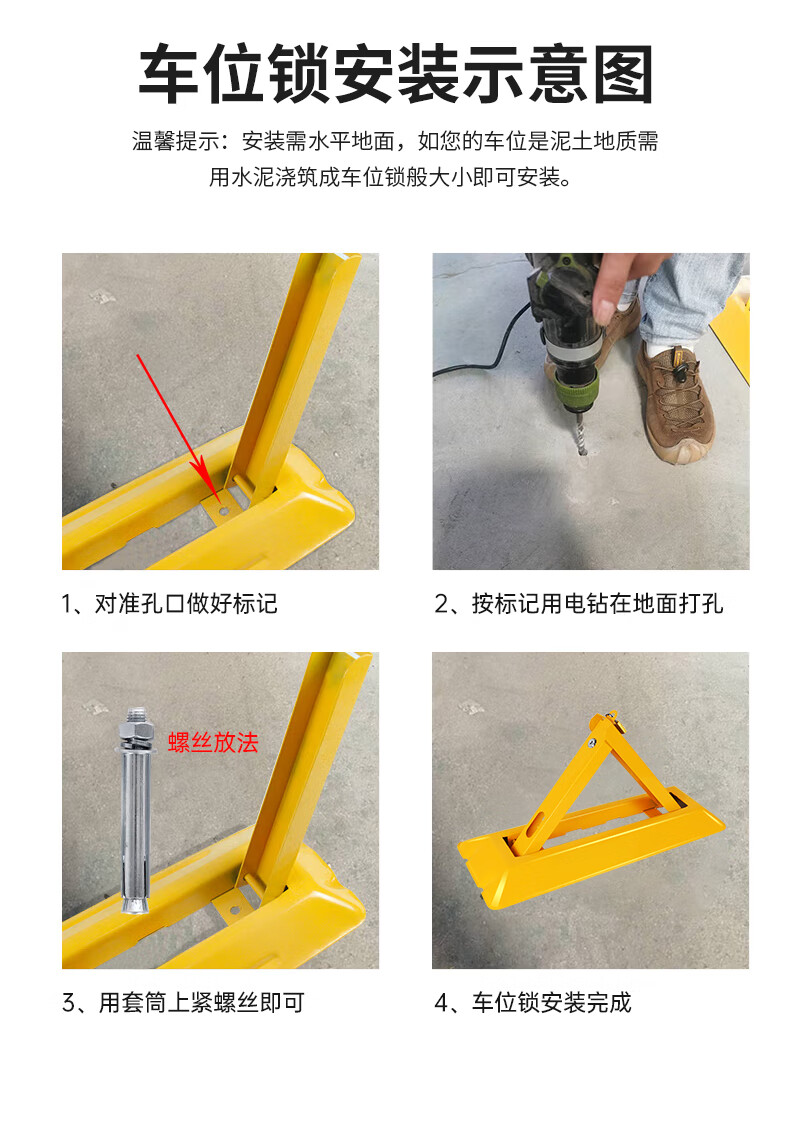 车位锁安装示意图

温馨提示：安装需水平地面，如您的车位是泥土地质需用水泥浇筑成车位锁般大小即可安装。

1、对准孔口做好标记

2、按标记用电钻在地面打孔

螺丝放法

3、用套筒上紧螺丝即可

4、车位锁安装完成