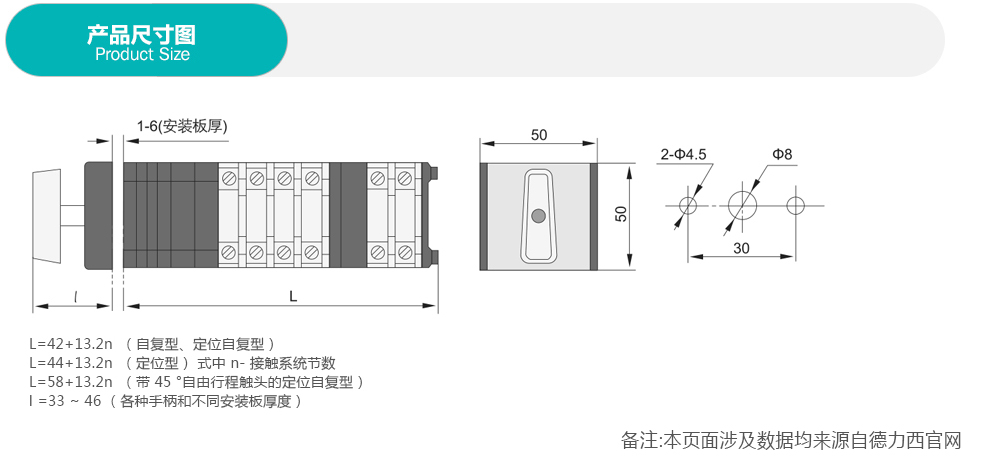 产品尺寸图
Product Size

1-6(安装板厚)

l

L

50

50

2-Φ4.5

Φ8

30

L=42+13.2n （自复型、定位自复型）
L=44+13.2n （定位型）式中 n- 接触系统节数
L=58+13.2n （带 45 °自由行程触头的定位自复型）
l =33 ~ 46（各种手柄和不同安装板厚度）

备注:本页面涉及数据均来源自德力西官网