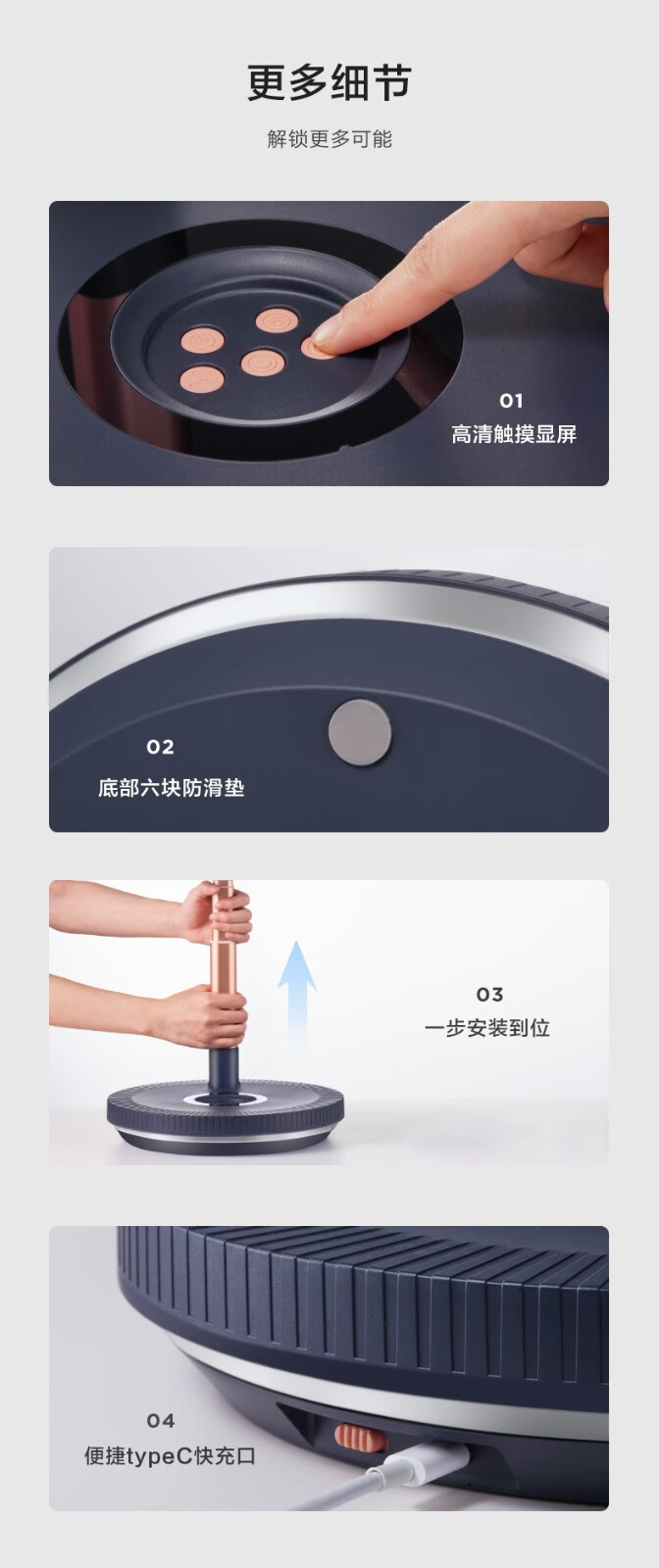 更多细节

解锁更多可能

01
高清触摸显屏

02
底部六块防滑垫

03
一步安装到位

04
便捷typeC快充口