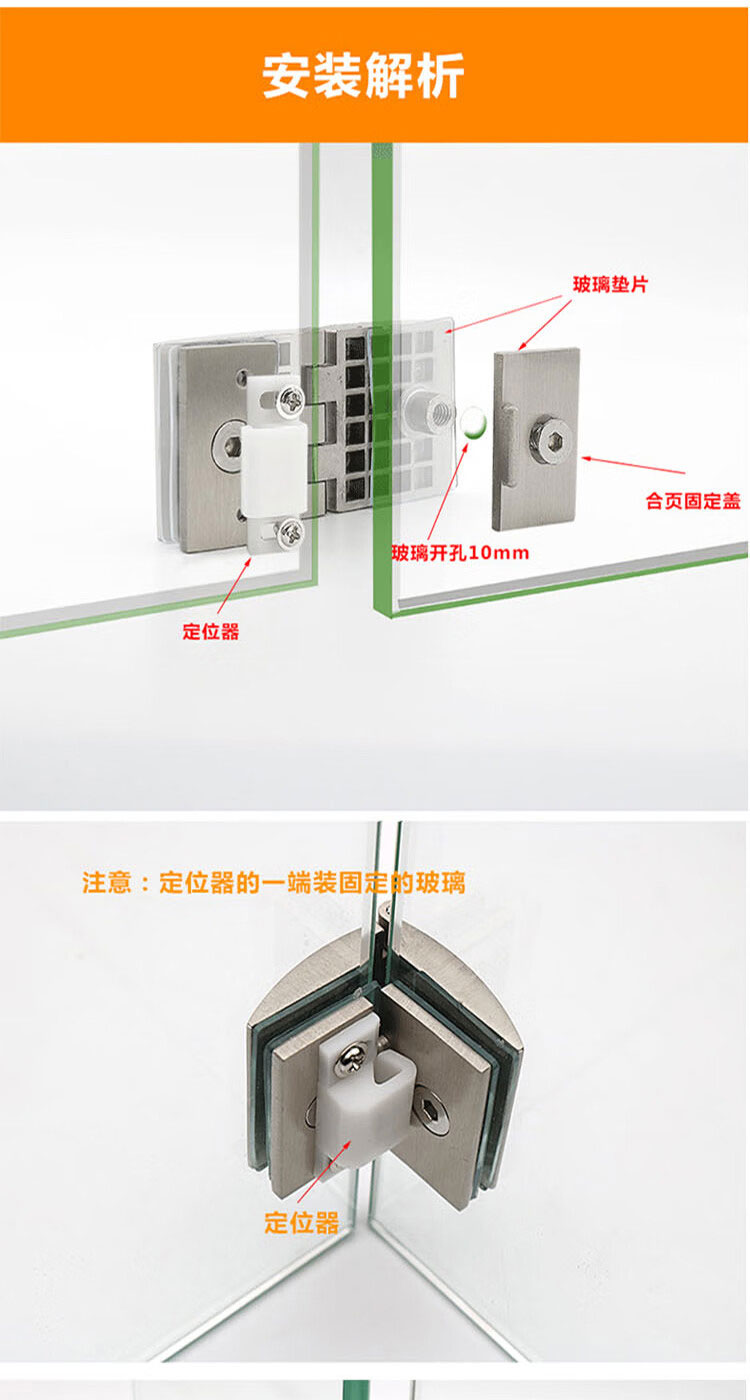 安装解析

玻璃垫片

合页固定盖

玻璃开孔10mm

定位器

注意：定位器的一端装固定的玻璃

定位器